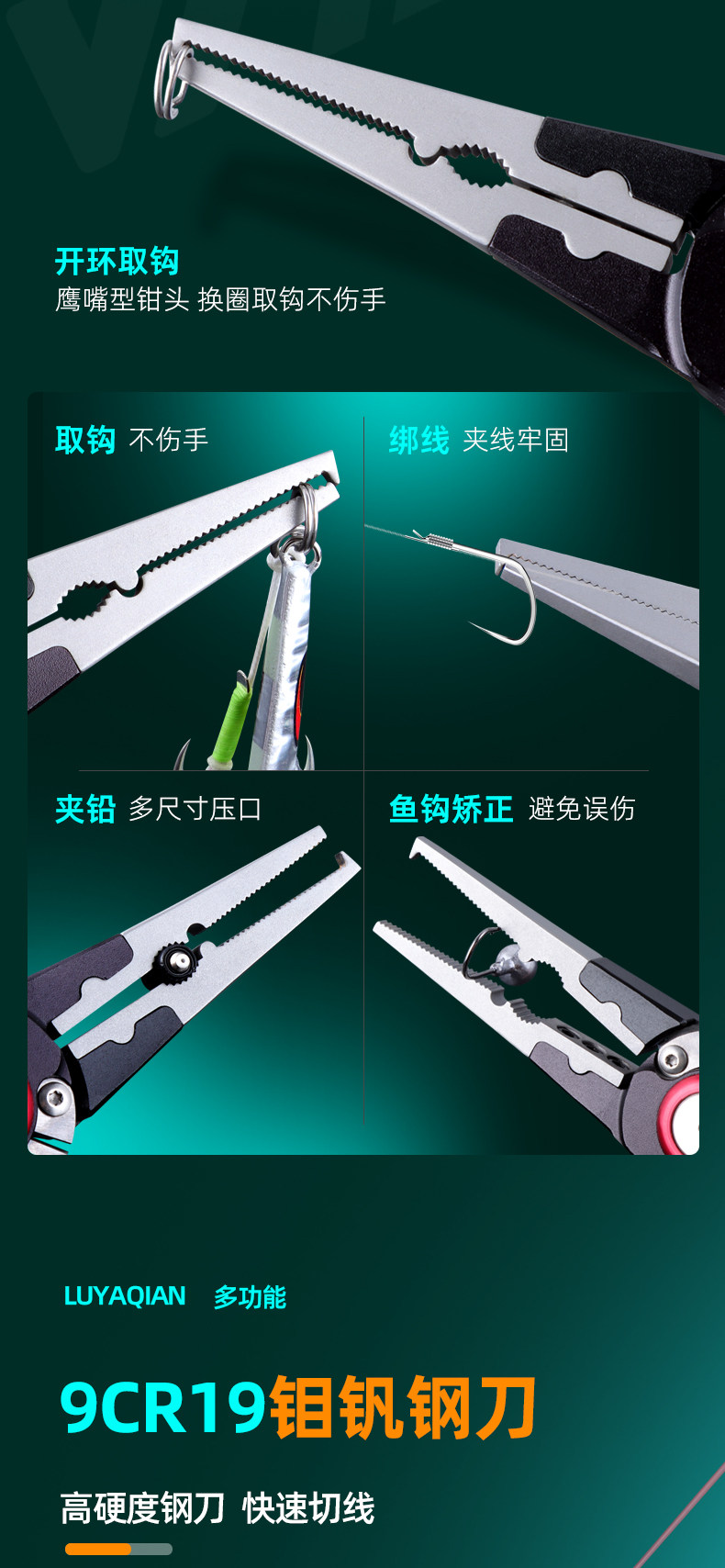 开环取钩
鹰嘴型钳头 换圈取钩不伤手

取钩 不伤手

绑线 夹线牢固

夹铅 多尺寸压口

鱼钩矫正 避免误伤

LUYAQIAN 多功能

9CR19钼钒钢刀

高硬度钢刀 快速切线