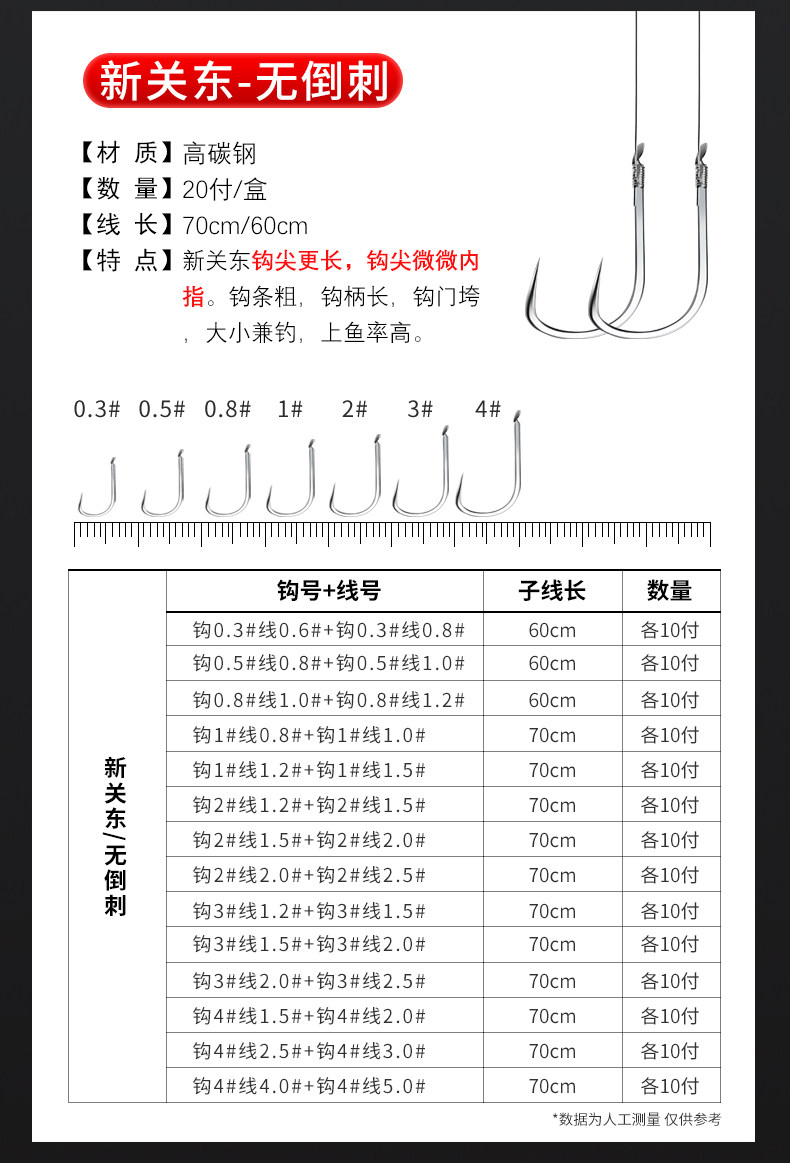 新关东-无倒刺

【材 质】高碳钢
【数 量】20付/盒
【线 长】70cm/60cm
【特 点】新关东钩尖更长，钩尖微微内指。钩条粗，钩柄长，钩门垮，大小兼钓，上鱼率高。

0.3# 0.5# 0.8# 1# 2# 3# 4#

| | 钩号+线号 | 子线长 | 数量 |
|---|---|---|---|
| 新关东/无倒刺 | 钩0.3#线0.6#+钩0.3#线0.8# | 60cm | 各10付 |
| | 钩0.5#线0.8#+钩0.5#线1.0# | 60cm | 各10付 |
| | 钩0.8#线1.0#+钩0.8#线1.2# | 60cm | 各10付 |
| | 钩1#线0.8#+钩1#线1.0# | 70cm | 各10付 |
| | 钩1#线1.2#+钩1#线1.5# | 70cm | 各10付 |
| | 钩2#线1.2#+钩2#线1.5# | 70cm | 各10付 |
| | 钩2#线1.5#+钩2#线2.0# | 70cm | 各10付 |
| | 钩2#线2.0#+钩2#线2.5# | 70cm | 各10付 |
| | 钩3#线1.2#+钩3#线1.5# | 70cm | 各10付 |
| | 钩3#线1.5#+钩3#线2.0# | 70cm | 各10付 |
| | 钩3#线2.0#+钩3#线2.5# | 70cm | 各10付 |
| | 钩4#线1.5#+钩4#线2.0# | 70cm | 各10付 |
| | 钩4#线2.5#+钩4#线3.0# | 70cm | 各10付 |
| | 钩4#线4.0#+钩4#线5.0# | 70cm | 各10付 |

*数据为人工测量 仅供参考