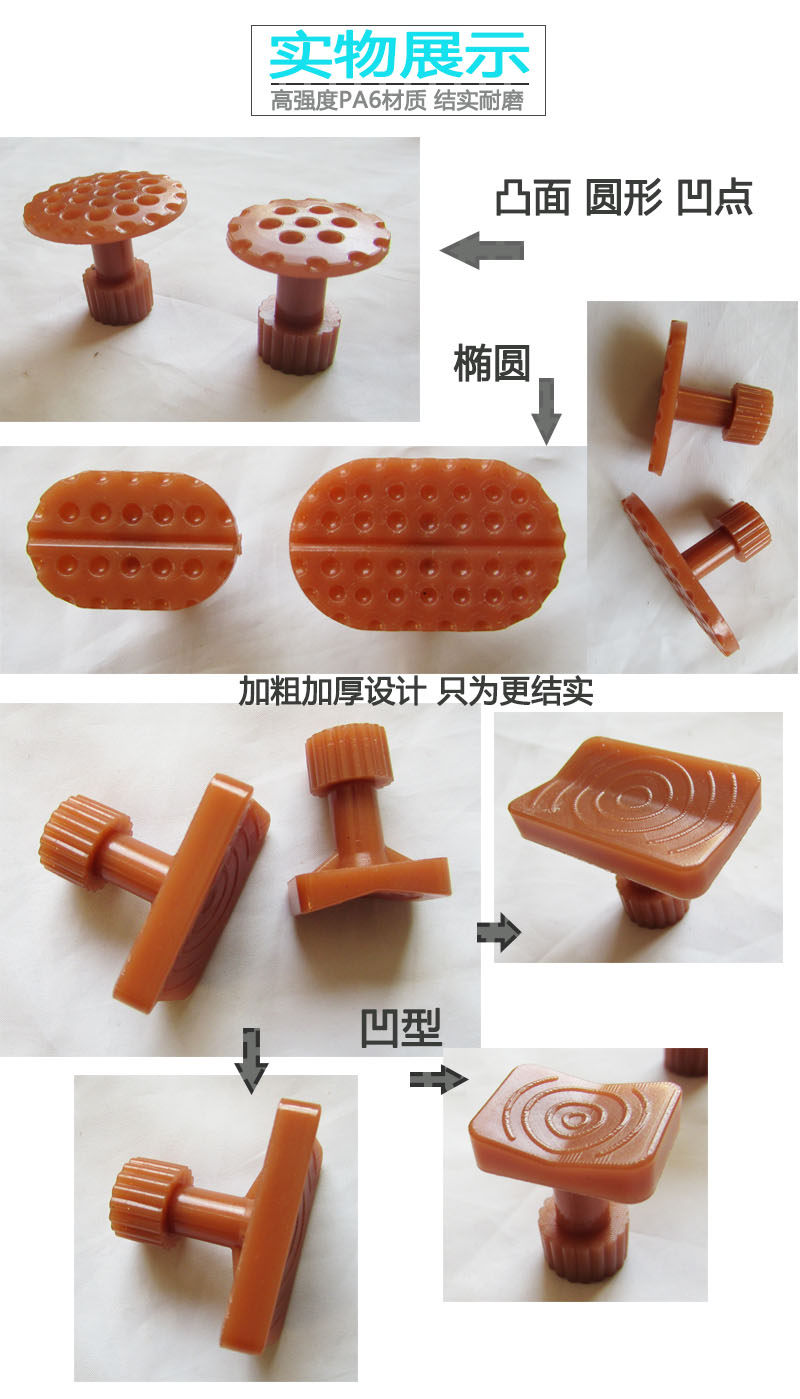 实物展示
高强度PA6材质 结实耐磨

凸面 圆形 凹点

椭圆

加粗加厚设计 只为更结实

凹型