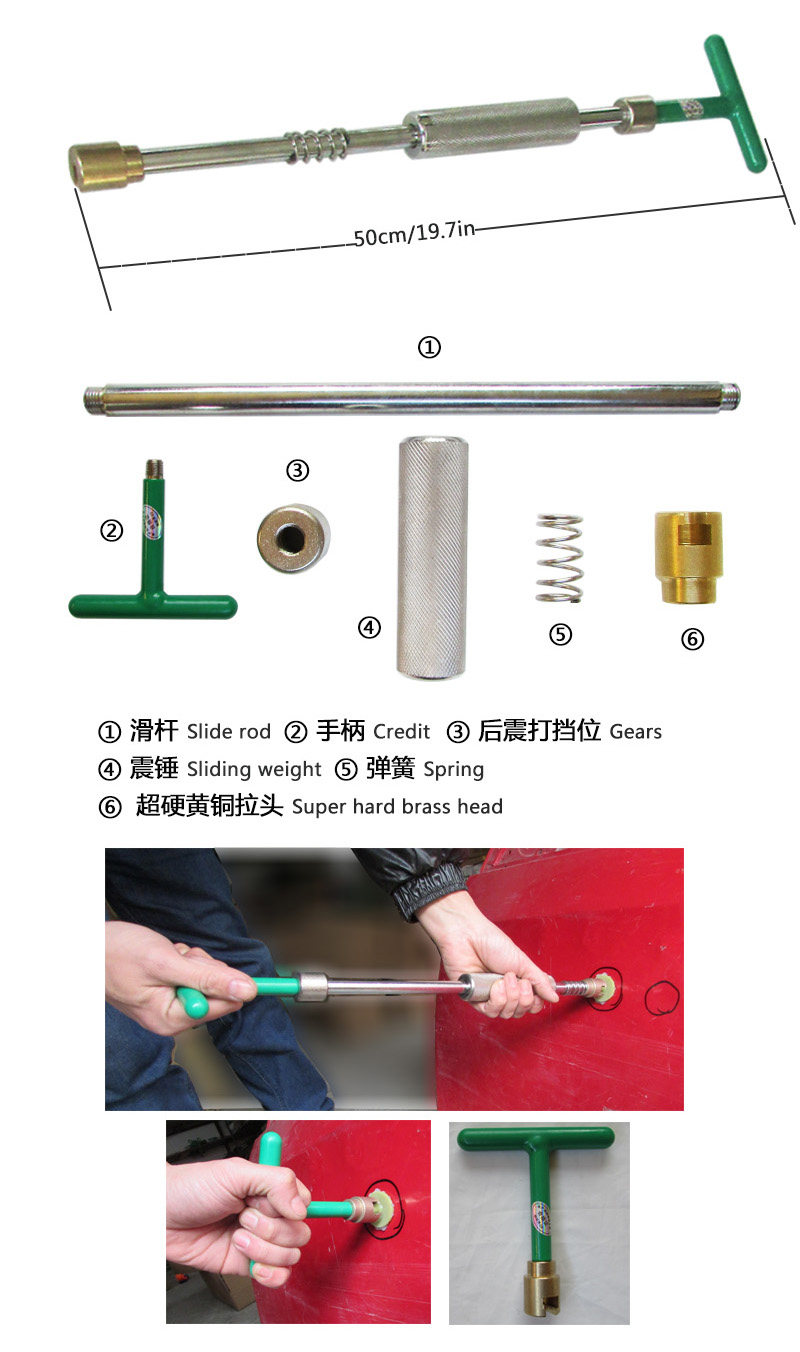 50cm/19.7in

①

②

③

④

⑤

⑥

① 滑杆 Slide rod ② 手柄 Credit ③ 后震打挡位 Gears
④ 震锤 Sliding weight ⑤ 弹簧 Spring
⑥ 超硬黄铜拉头 Super hard brass head