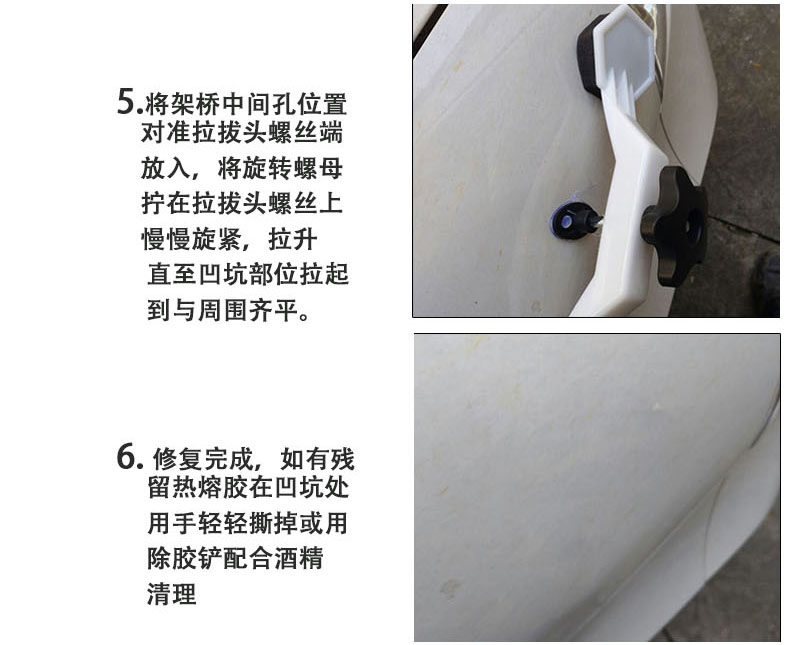 5.将架桥中间孔位置对准拉拔头螺丝端放入，将旋转螺母拧在拉拔头螺丝上慢慢旋紧，拉升直至凹坑部位拉起到与周围齐平。

6. 修复完成，如有残留热熔胶在凹坑处用手轻轻撕掉或用除胶铲配合酒精清理