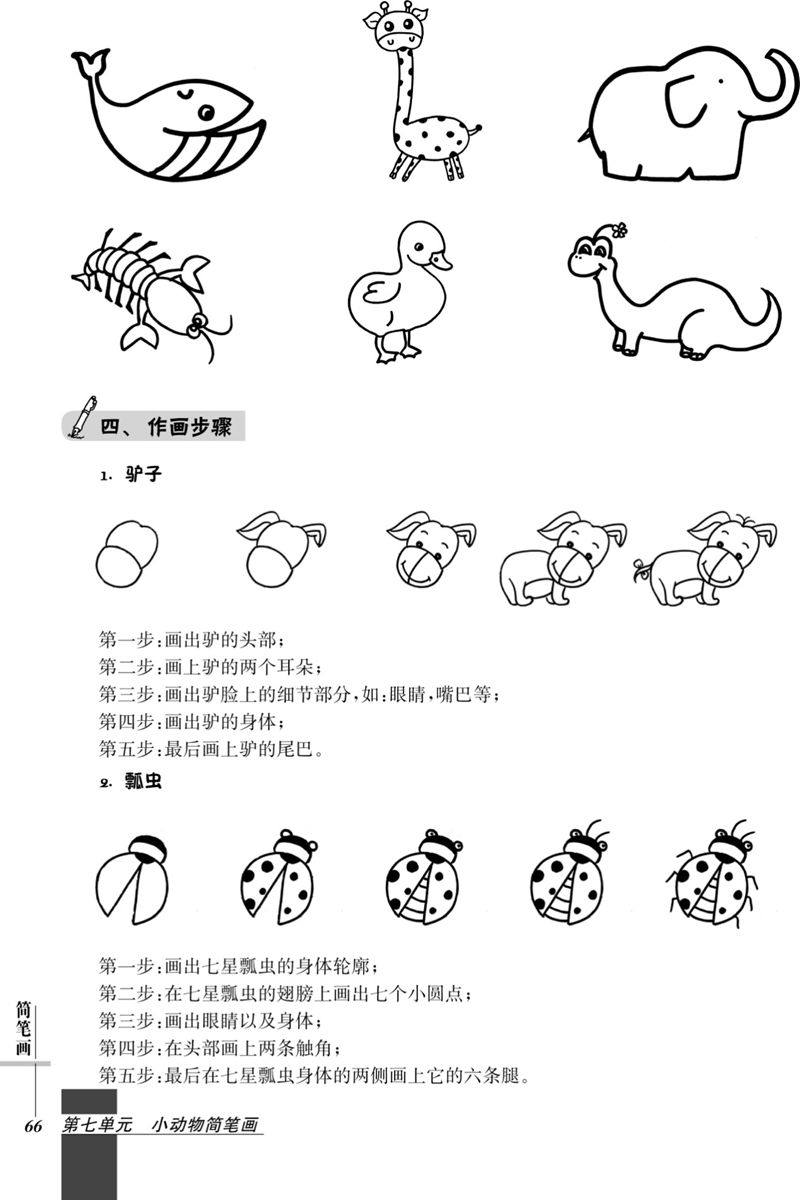 四、作画步骤

1. 驴子

第一步:画出驴的头部;
第二步:画上驴的两个耳朵;
第三步:画出驴脸上的细节部分,如:眼睛,嘴巴等;
第四步:画出驴的身体;
第五步:最后画上驴的尾巴。

2. 瓢虫

第一步:画出七星瓢虫的身体轮廓;
第二步:在七星瓢虫的翅膀上画出七个小圆点;
第三步:画出眼睛以及身体;
第四步:在头部画上两条触角;
第五步:最后在七星瓢虫身体的两侧画上它的六条腿。

简笔画

66 第七单元 小动物简笔画