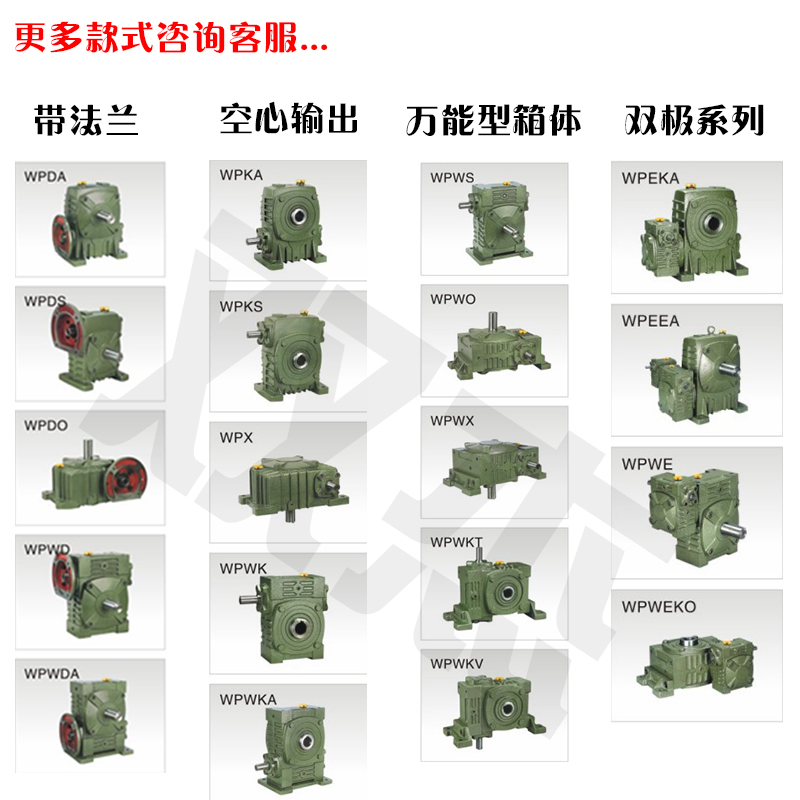 更多款式咨询客服...

带法兰

WPDA

WPDS

WPDO

WPWD

WPWDA

空心输出

WPKA

WPKS

WPX

WPWK

WPWKA

万能型箱体

WPWS

WPWO

WPWX

WPWKT

WPWKV

双极系列

WPEKA

WPEEA

WPWE

WPWEKO