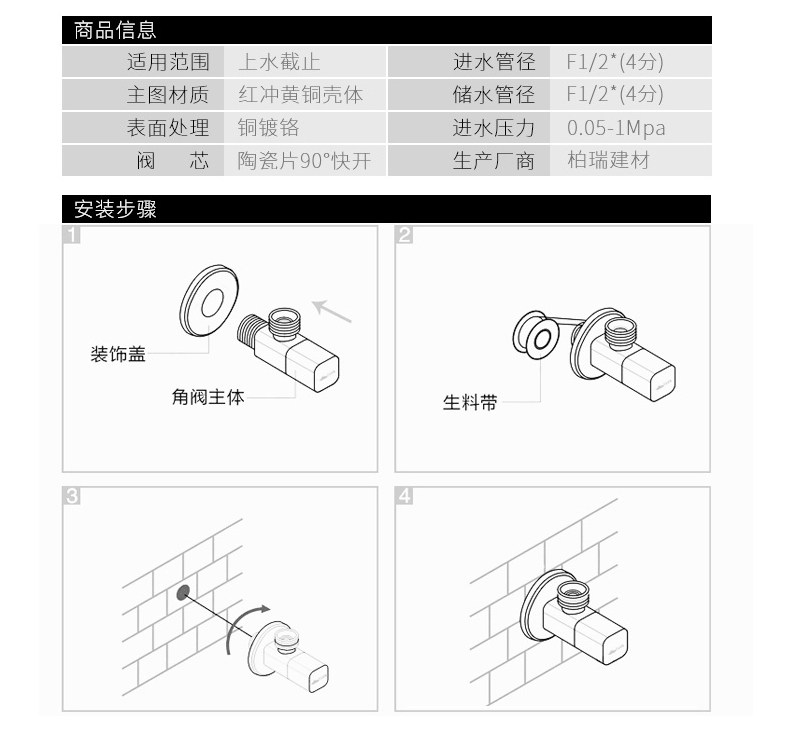 商品信息

| 适用范围 | 上水截止 | 进水管径 | F1/2*(4分) |
|---|---|---|---|
| 主图材质 | 红冲黄铜壳体 | 储水管径 | F1/2*(4分) |
| 表面处理 | 铜镀铬 | 进水压力 | 0.05-1Mpa |
| 阀　芯 | 陶瓷片90°快开 | 生产厂商 | 柏瑞建材 |

安装步骤

1
装饰盖
角阀主体

2
生料带

3

4