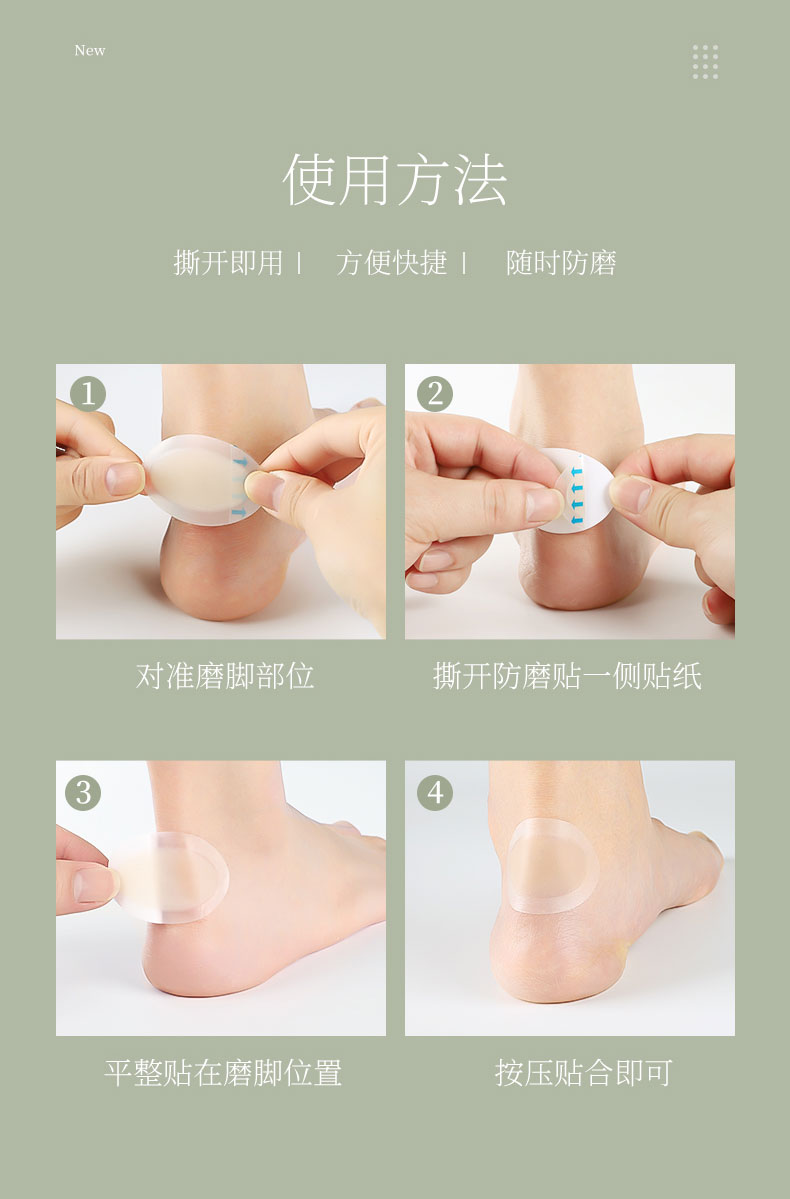 New

使用方法

撕开即用 | 方便快捷 | 随时防磨

1

对准磨脚部位

2

撕开防磨贴一侧贴纸

3

平整贴在磨脚位置

4

按压贴合即可