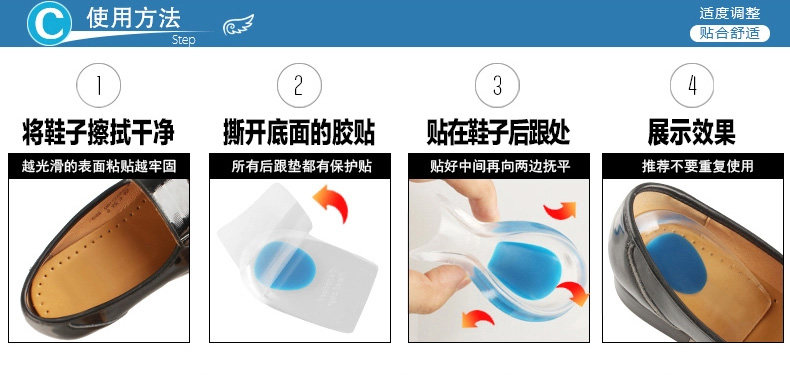 C 使用方法
Step

适度调整
贴合舒适

1
将鞋子擦拭干净
越光滑的表面粘贴越牢固

2
撕开底面的胶贴
所有后跟垫都有保护贴

3
贴在鞋子后跟处
贴好中间再向两边抚平

4
展示效果
推荐不要重复使用