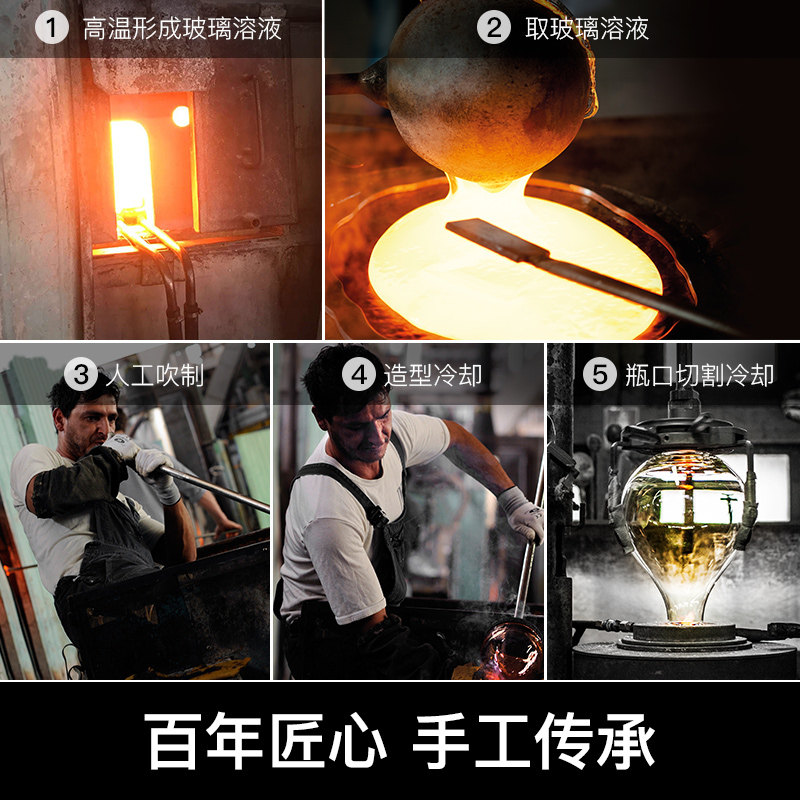 1 高温形成玻璃溶液

2 取玻璃溶液

3 人工吹制

4 造型冷却

5 瓶口切割冷却

百年匠心 手工传承