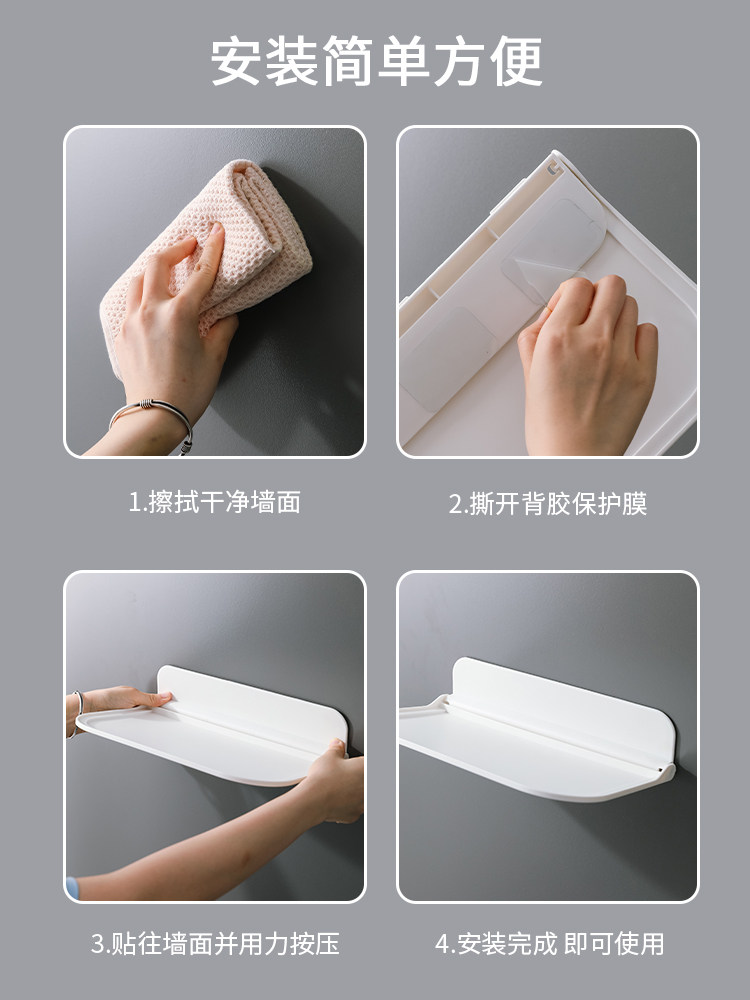 安装简单方便

1.擦拭干净墙面

2.撕开背胶保护膜

3.贴往墙面并用力按压

4.安装完成 即可使用