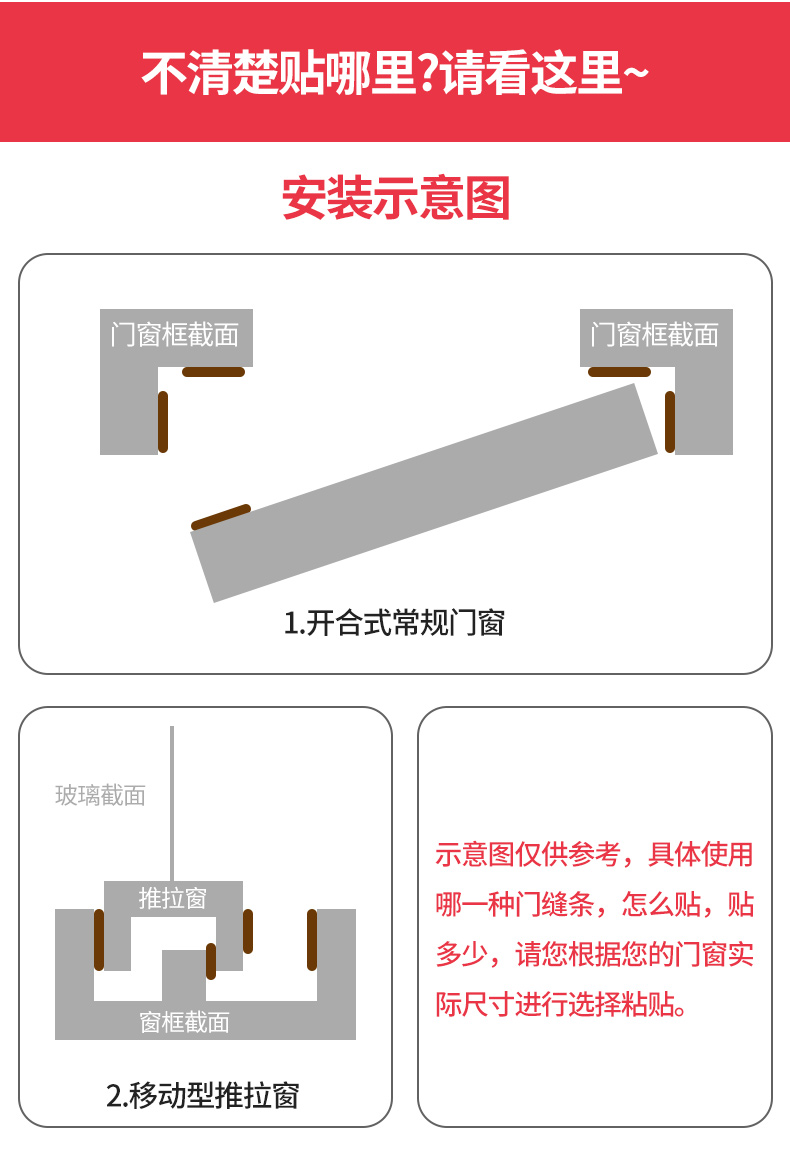 不清楚贴哪里?请看这里~

安装示意图

门窗框截面

门窗框截面

1.开合式常规门窗

玻璃截面

推拉窗

窗框截面

2.移动型推拉窗

示意图仅供参考，具体使用哪一种门缝条，怎么贴，贴多少，请您根据您的门窗实际尺寸进行选择粘贴。