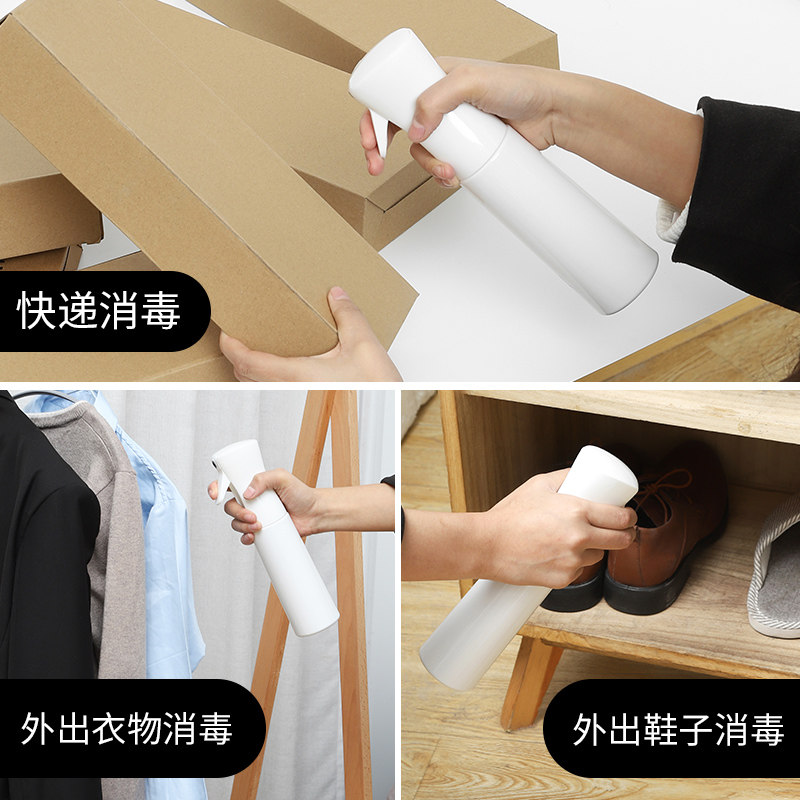 快递消毒

外出衣物消毒

外出鞋子消毒