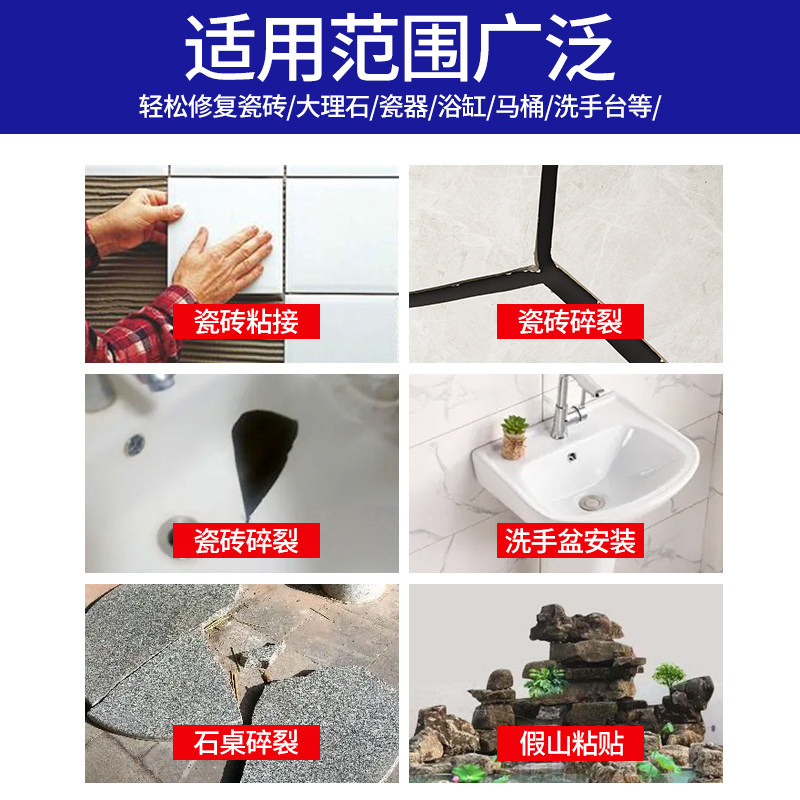 适用范围广泛
轻松修复瓷砖/大理石/瓷器/浴缸/马桶/洗手台等/

瓷砖粘接

瓷砖碎裂

瓷砖碎裂

洗手盆安装

石桌碎裂

假山粘贴