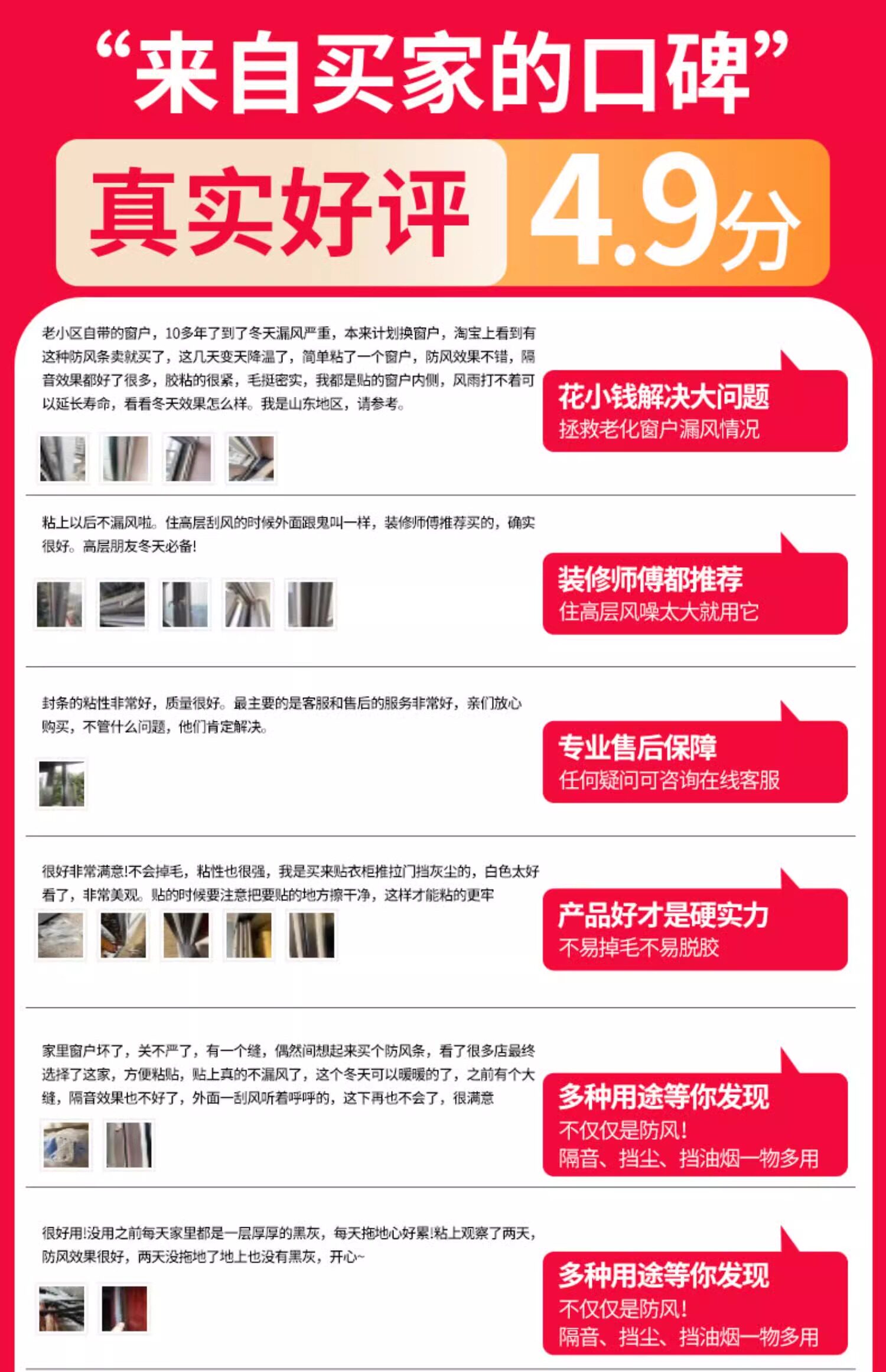 “来自买家的口碑”

真实好评 4.9分

老小区自带的窗户，10多年了到了冬天漏风严重，本来计划换窗户，淘宝上看到有这种防风条卖就买了，这几天变天降温了，简单粘了一个窗户，防风效果不错，隔音效果都好了很多，胶粘的很紧，毛挺密实，我都是贴的窗户内侧，风雨打不着可以延长寿命，看看冬天效果怎么样。我是山东地区，请参考。

花小钱解决大问题
拯救老化窗户漏风情况

粘上以后不漏风啦。住高层刮风的时候外面跟鬼叫一样，装修师傅推荐买的，确实很好。高层朋友冬天必备!

装修师傅都推荐
住高层风噪太大就用它

封条的粘性非常好，质量很好。最主要的是客服和售后的服务非常好，亲们放心购买，不管什么问题，他们肯定解决。

专业售后保障
任何疑问可咨询在线客服

很好非常满意!不会掉毛，粘性也很强，我是买来贴衣柜推拉门挡灰尘的，白色太好看了，非常美观。贴的时候要注意把要贴的地方擦干净，这样才能粘的更牢

产品好才是硬实力
不易掉毛不易脱胶

家里窗户坏了，关不严了，有一个缝，偶然间想起来买个防风条，看了很多店最终选择了这家，方便粘贴，贴上真的不漏风了，这个冬天可以暖暖的了，之前有个大缝，隔音效果也不好了，外面一刮风听着呼呼的，这下再也不会了，很满意

多种用途等你发现
不仅仅是防风!
隔音、挡尘、挡油烟一物多用

很好用!没用之前每天家里都是一层厚厚的黑灰，每天拖地心好累!粘上观察了两天，防风效果很好，两天没拖地了地上也没有黑灰，开心~

多种用途等你发现
不仅仅是防风!
隔音、挡尘、挡油烟一物多用