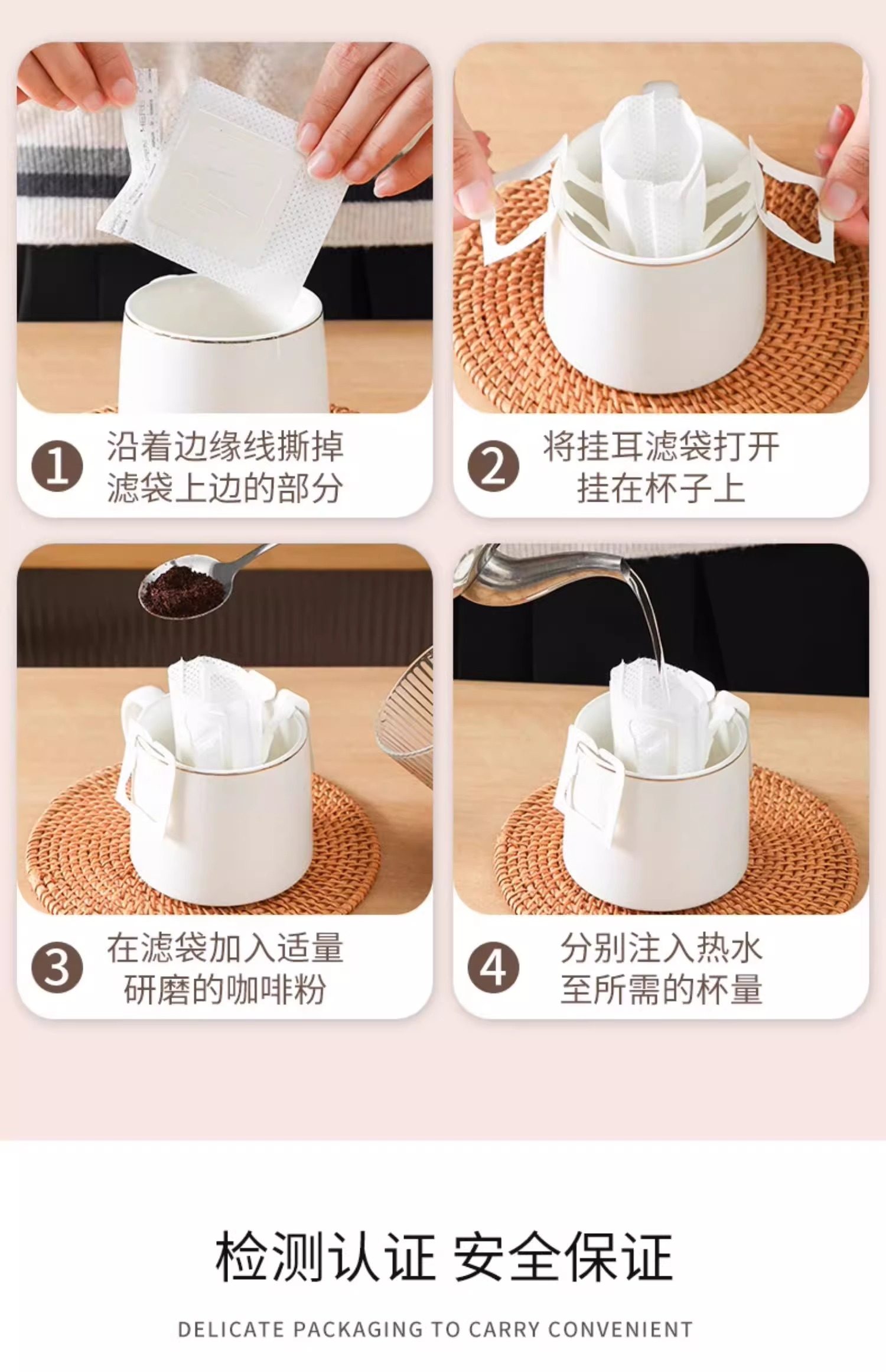 1 沿着边缘线撕掉滤袋上边的部分

2 将挂耳滤袋打开挂在杯子上

3 在滤袋加入适量研磨的咖啡粉

4 分别注入热水至所需的杯量

检测认证 安全保证

DELICATE PACKAGING TO CARRY CONVENIENT