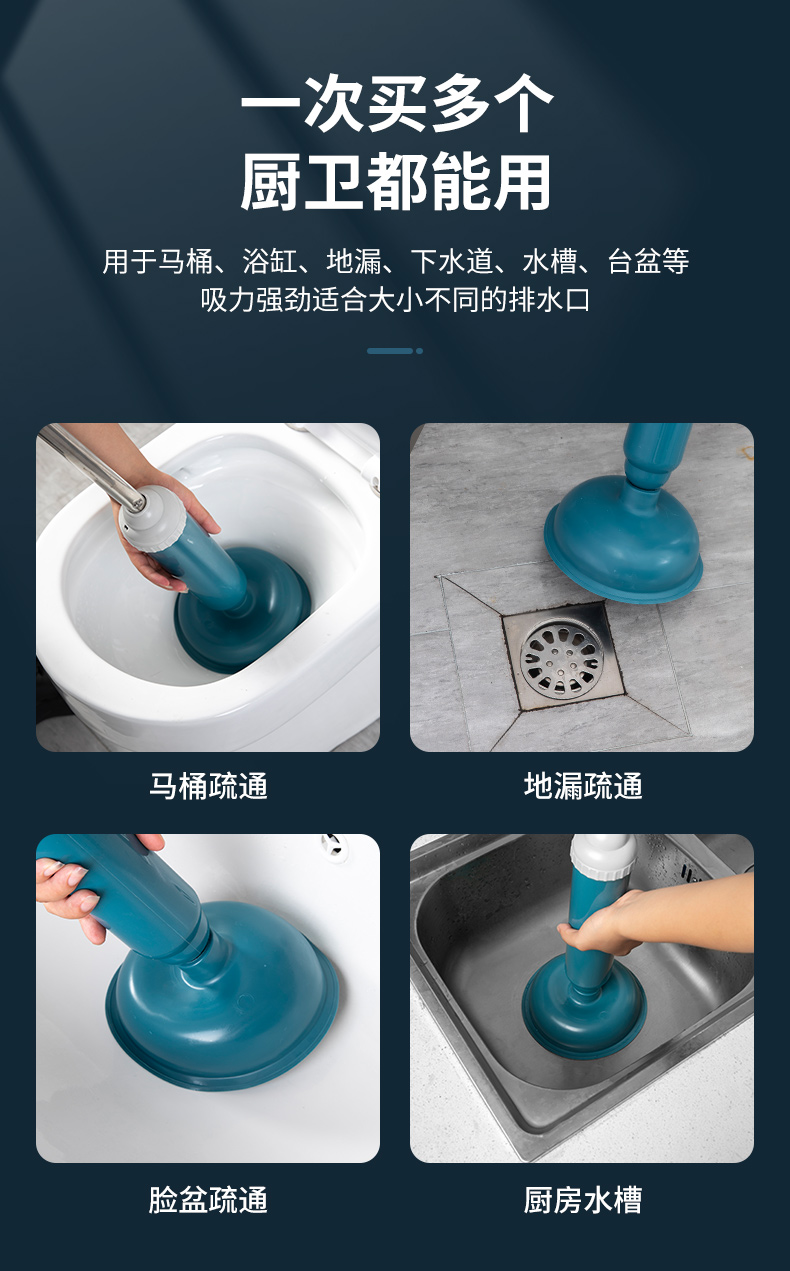 一次买多个
厨卫都能用

用于马桶、浴缸、地漏、下水道、水槽、台盆等
吸力强劲适合大小不同的排水口

马桶疏通

地漏疏通

脸盆疏通

厨房水槽