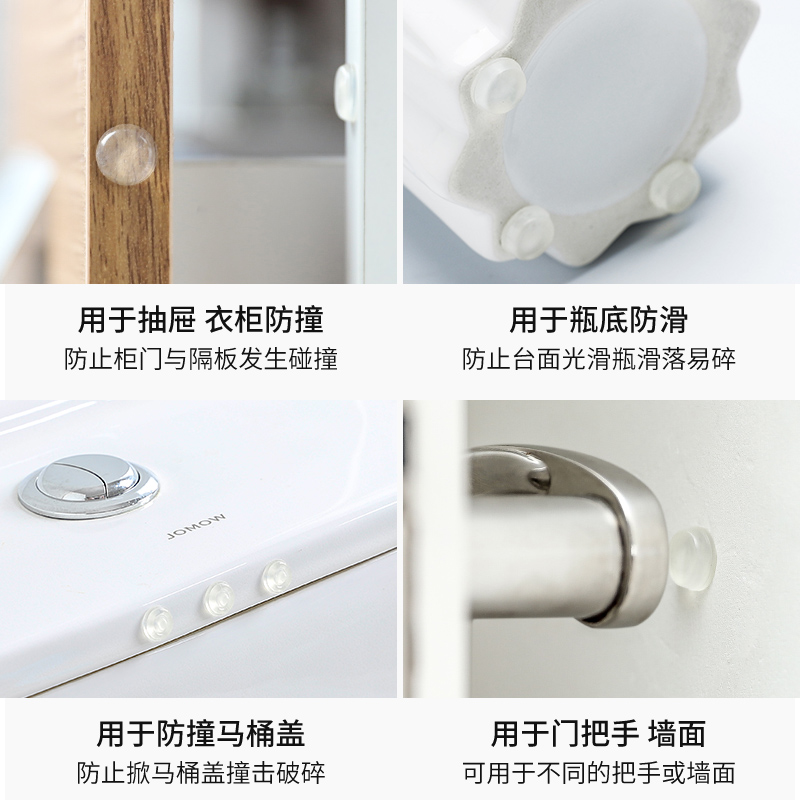 用于抽屉 衣柜防撞
防止柜门与隔板发生碰撞

用于瓶底防滑
防止台面光滑瓶滑落易碎

JOMOW

用于防撞马桶盖
防止掀马桶盖撞击破碎

用于门把手 墙面
可用于不同的把手或墙面