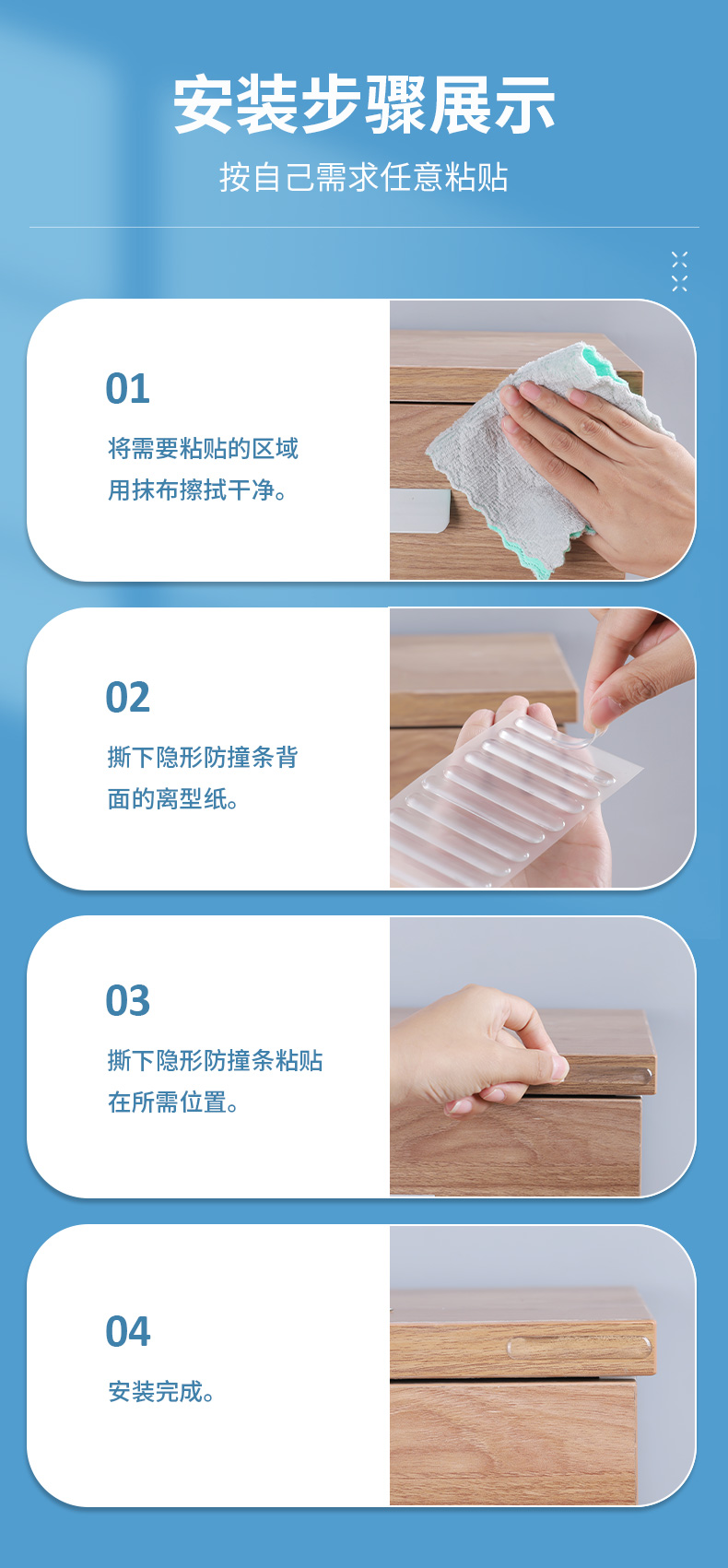 安装步骤展示

按自己需求任意粘贴

01

将需要粘贴的区域用抹布擦拭干净。

02

撕下隐形防撞条背面的离型纸。

03

撕下隐形防撞条粘贴在所需位置。

04

安装完成。