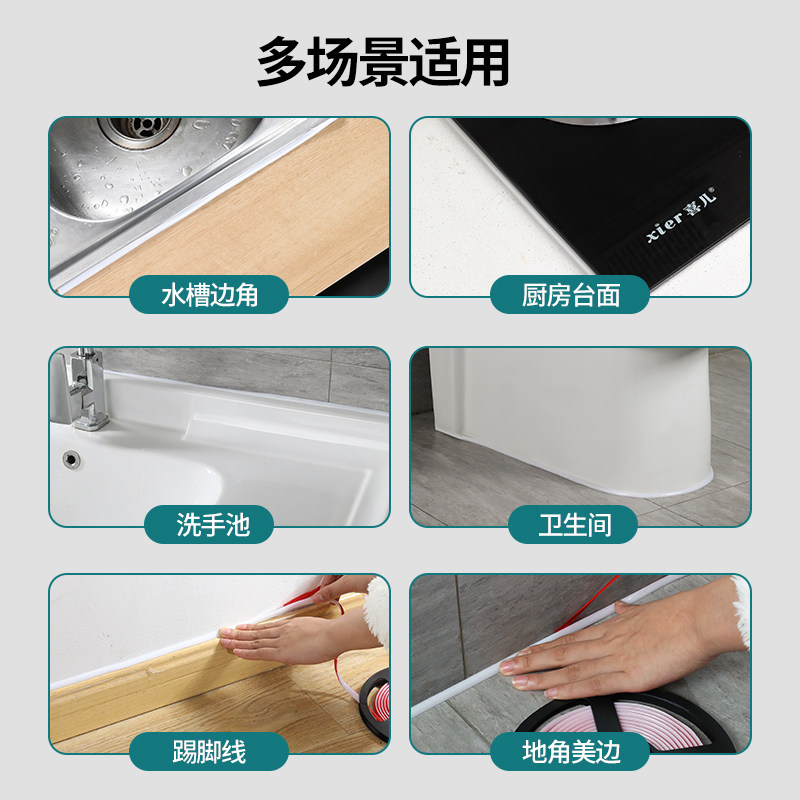 多场景适用

水槽边角

xier 喜儿®

厨房台面

洗手池

卫生间

踢脚线

地角美边