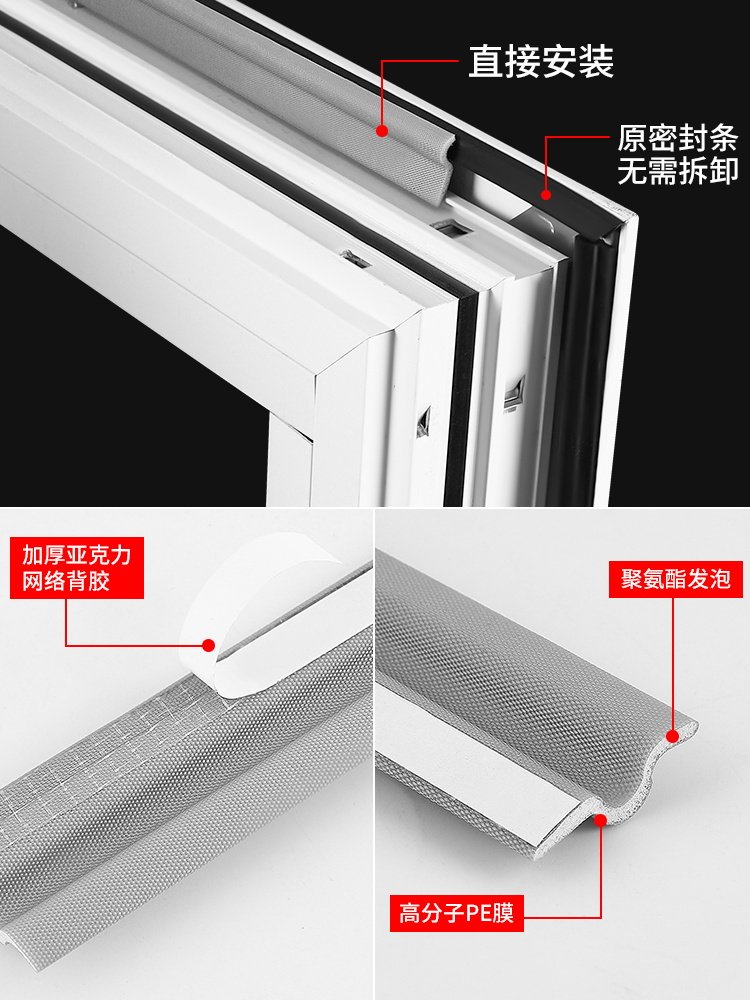 直接安装

原密封条
无需拆卸

加厚亚克力
网络背胶

聚氨酯发泡

高分子PE膜