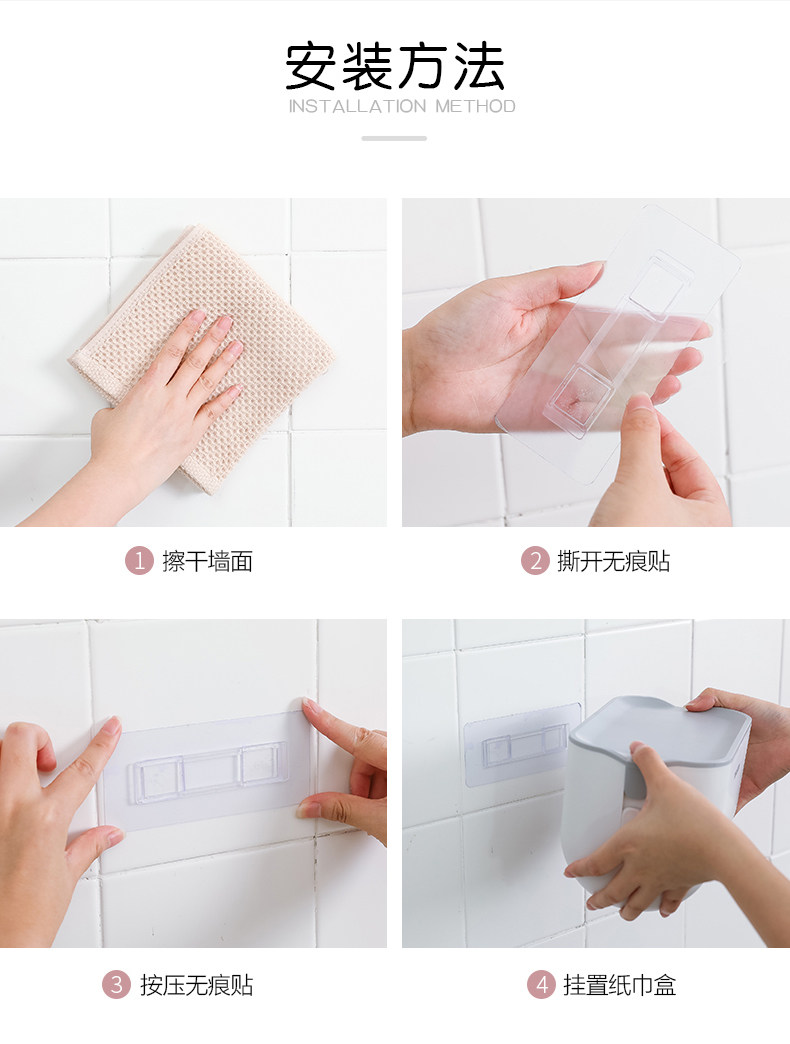 安装方法
INSTALLATION METHOD

1 擦干墙面

2 撕开无痕贴

3 按压无痕贴

4 挂置纸巾盒