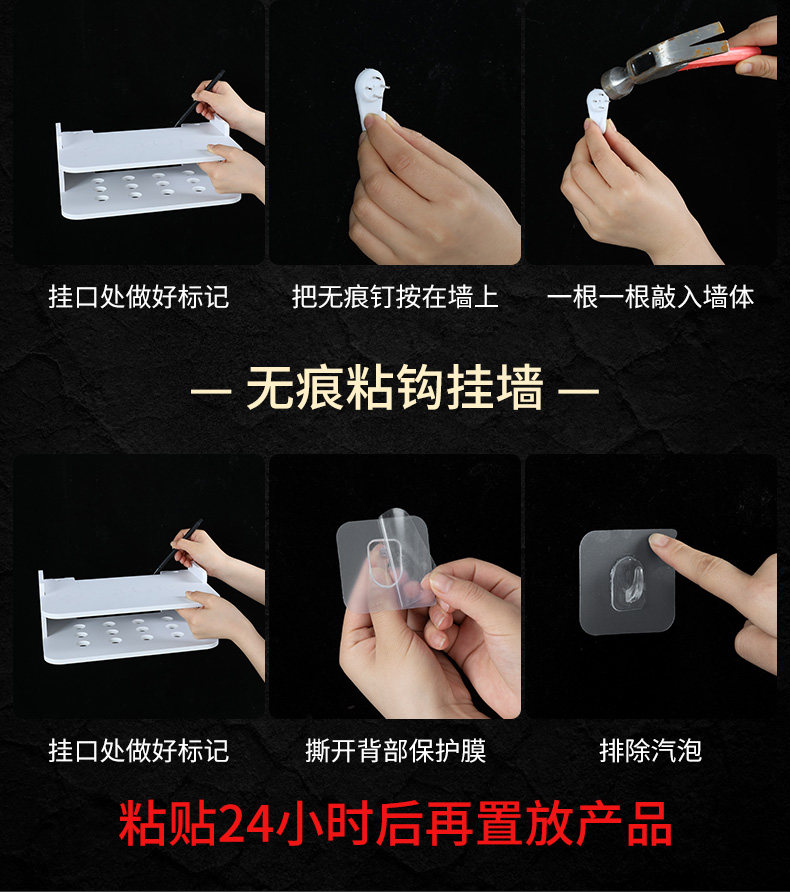 挂口处做好标记

把无痕钉按在墙上

一根一根敲入墙体

— 无痕粘钩挂墙 —

挂口处做好标记

撕开背部保护膜

排除汽泡

粘贴24小时后再置放产品