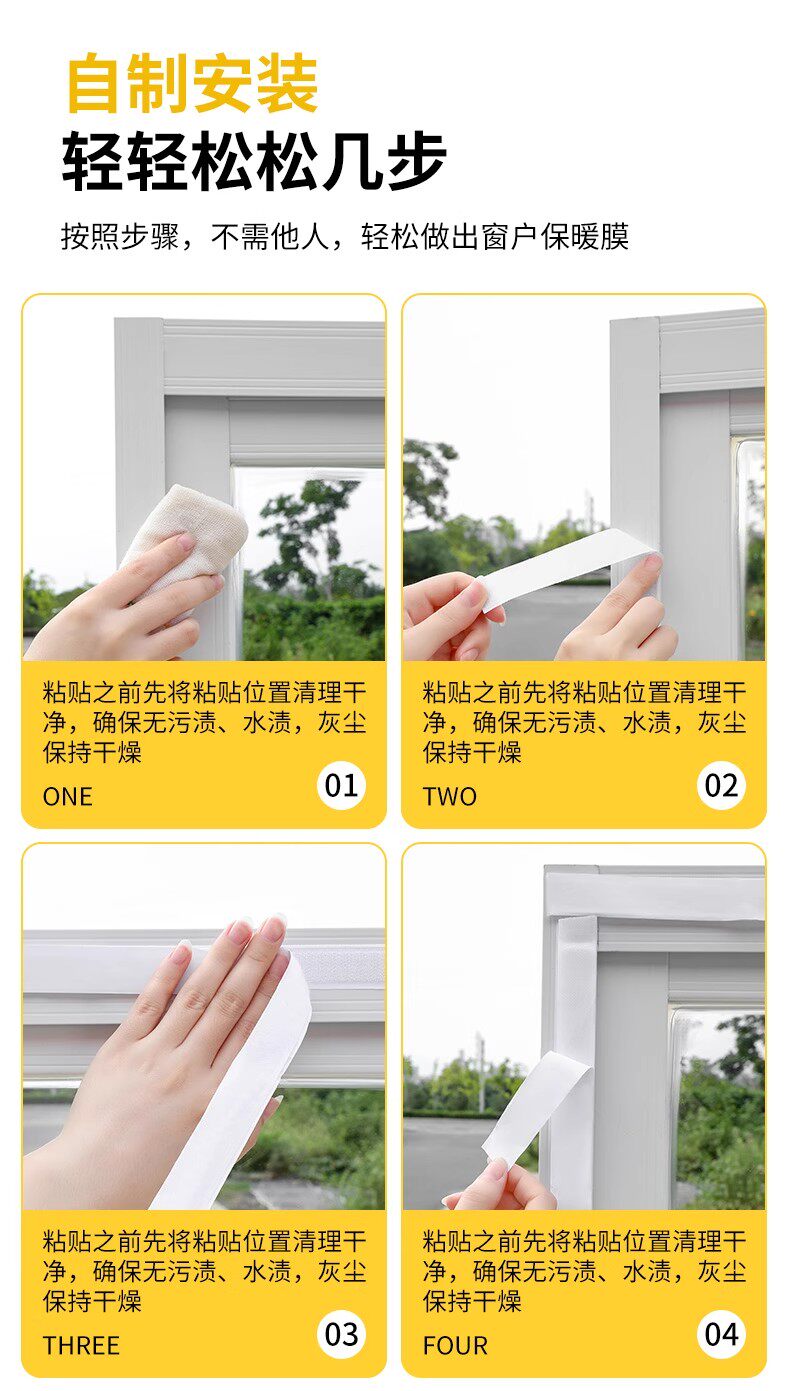 自制安装
轻轻松松几步

按照步骤，不需他人，轻松做出窗户保暖膜

粘贴之前先将粘贴位置清理干净，确保无污渍、水渍，灰尘保持干燥

ONE 01

粘贴之前先将粘贴位置清理干净，确保无污渍、水渍，灰尘保持干燥

TWO 02

粘贴之前先将粘贴位置清理干净，确保无污渍、水渍，灰尘保持干燥

THREE 03

粘贴之前先将粘贴位置清理干净，确保无污渍、水渍，灰尘保持干燥

FOUR 04