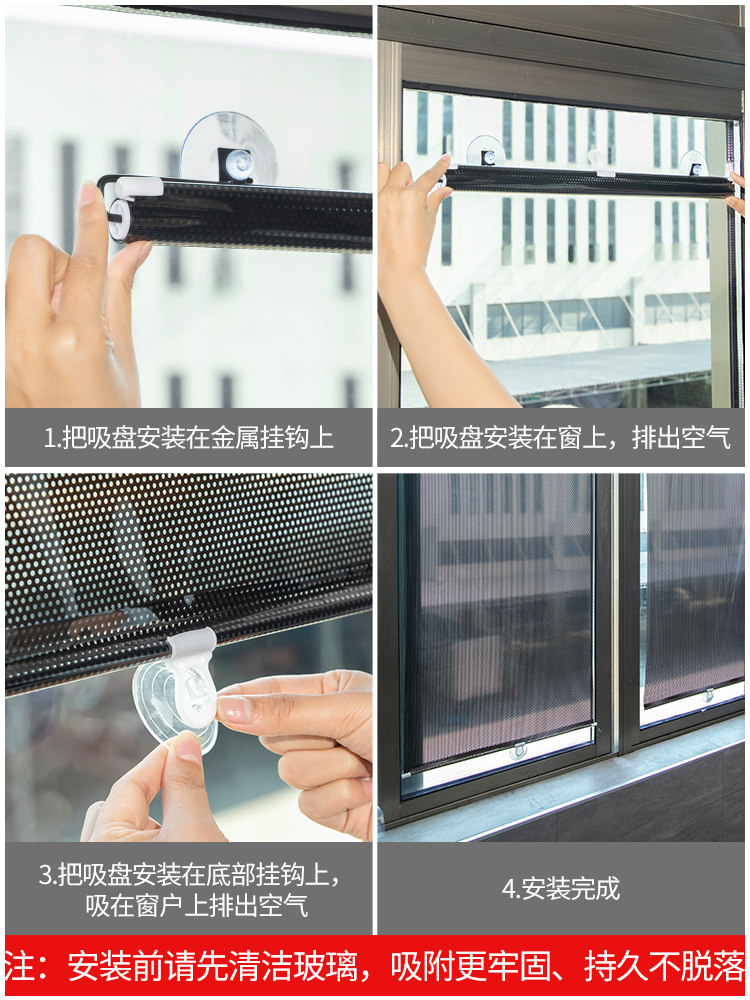 1.把吸盘安装在金属挂钩上

2.把吸盘安装在窗上，排出空气

3.把吸盘安装在底部挂钩上，吸在窗户上排出空气

4.安装完成

注：安装前请先清洁玻璃，吸附更牢固、持久不脱落