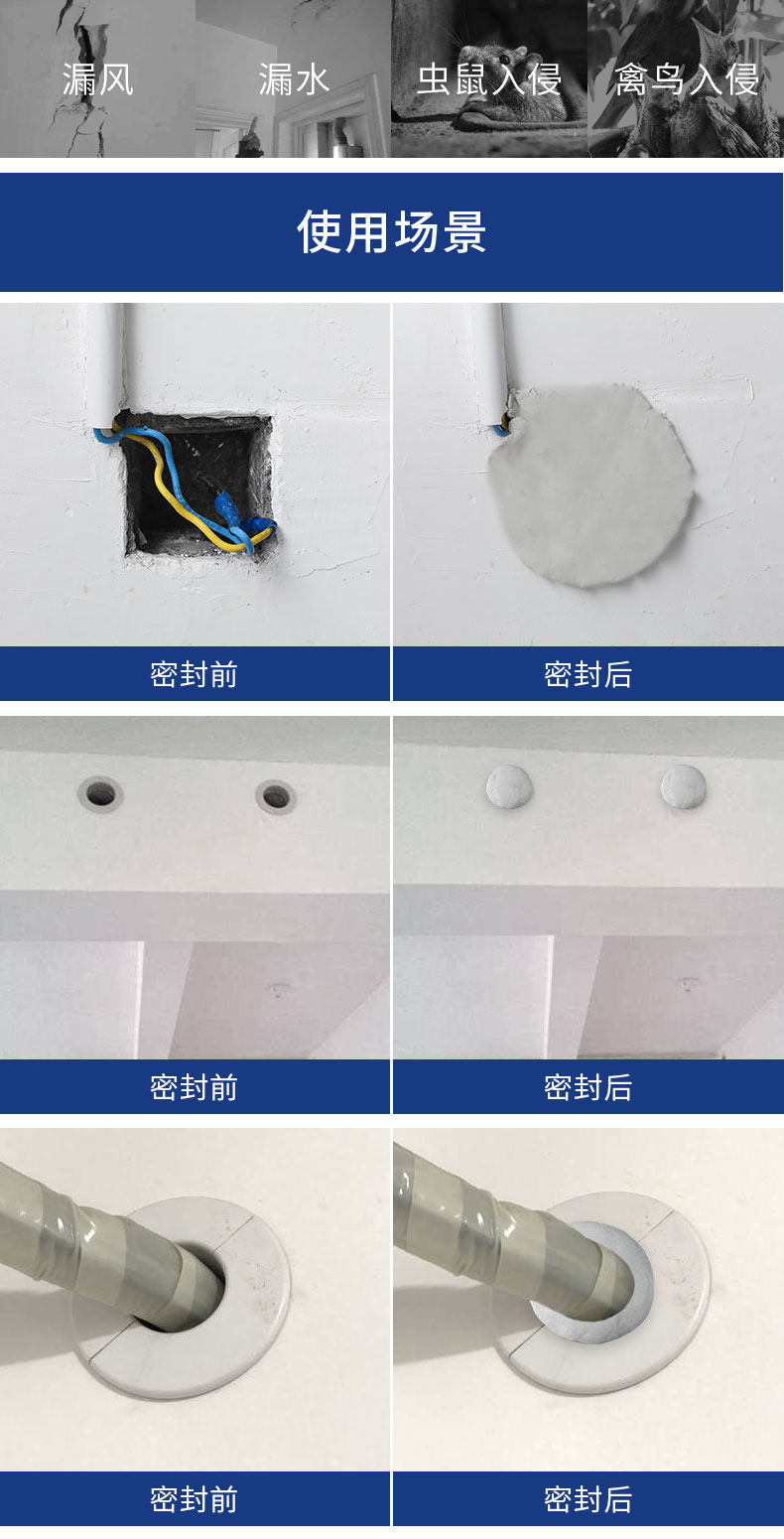 漏风 漏水 虫鼠入侵 禽鸟入侵

使用场景

密封前 密封后

密封前 密封后

密封前 密封后