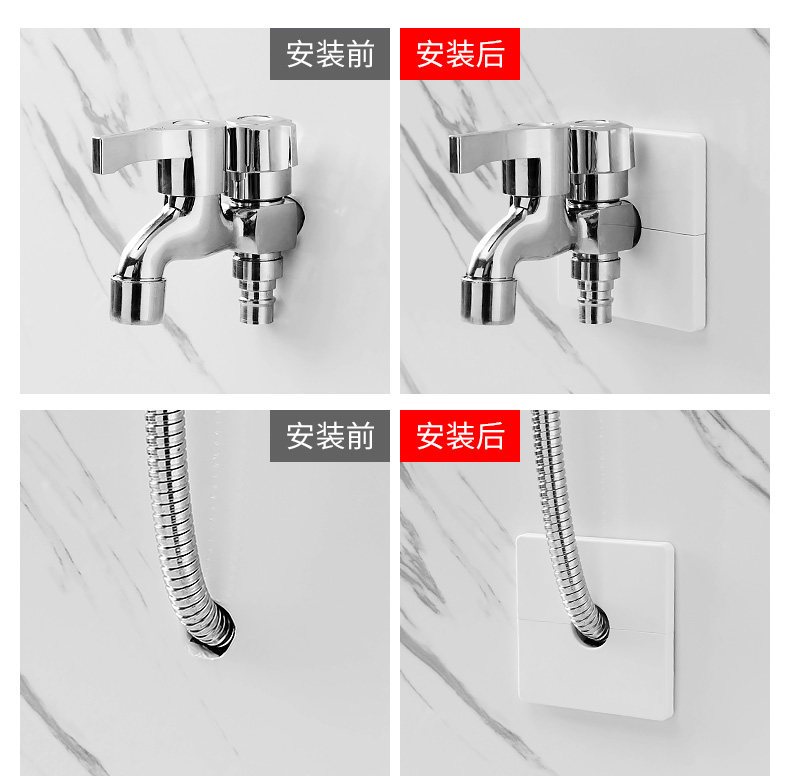 安装前

安装后

安装前

安装后