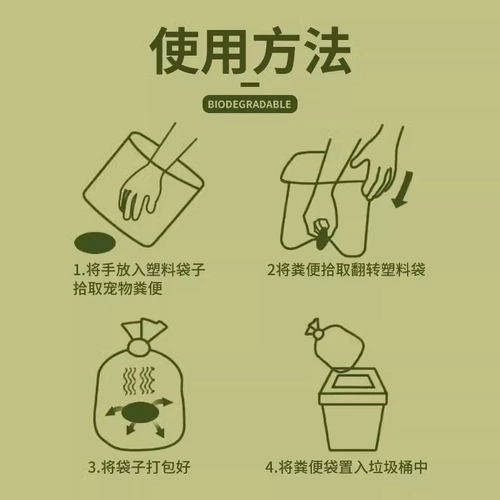 使用方法

BIODEGRADABLE

1.将手放入塑料袋子拾取宠物粪便

2将粪便拾取翻转塑料袋

3.将袋子打包好

4.将粪便袋置入垃圾桶中