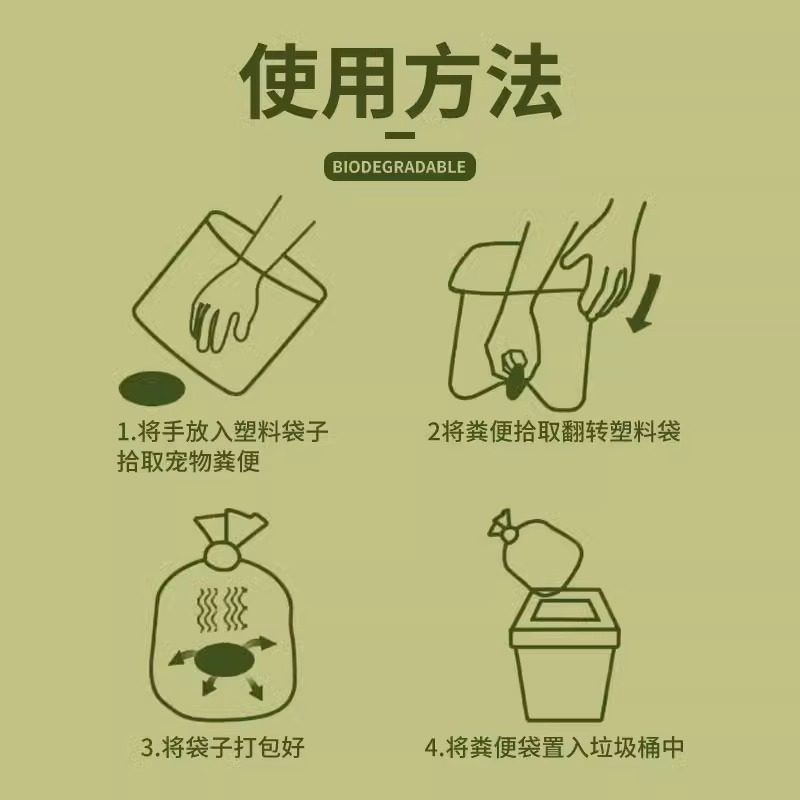 使用方法

BIODEGRADABLE

1.将手放入塑料袋子拾取宠物粪便

2将粪便拾取翻转塑料袋

3.将袋子打包好

4.将粪便袋置入垃圾桶中