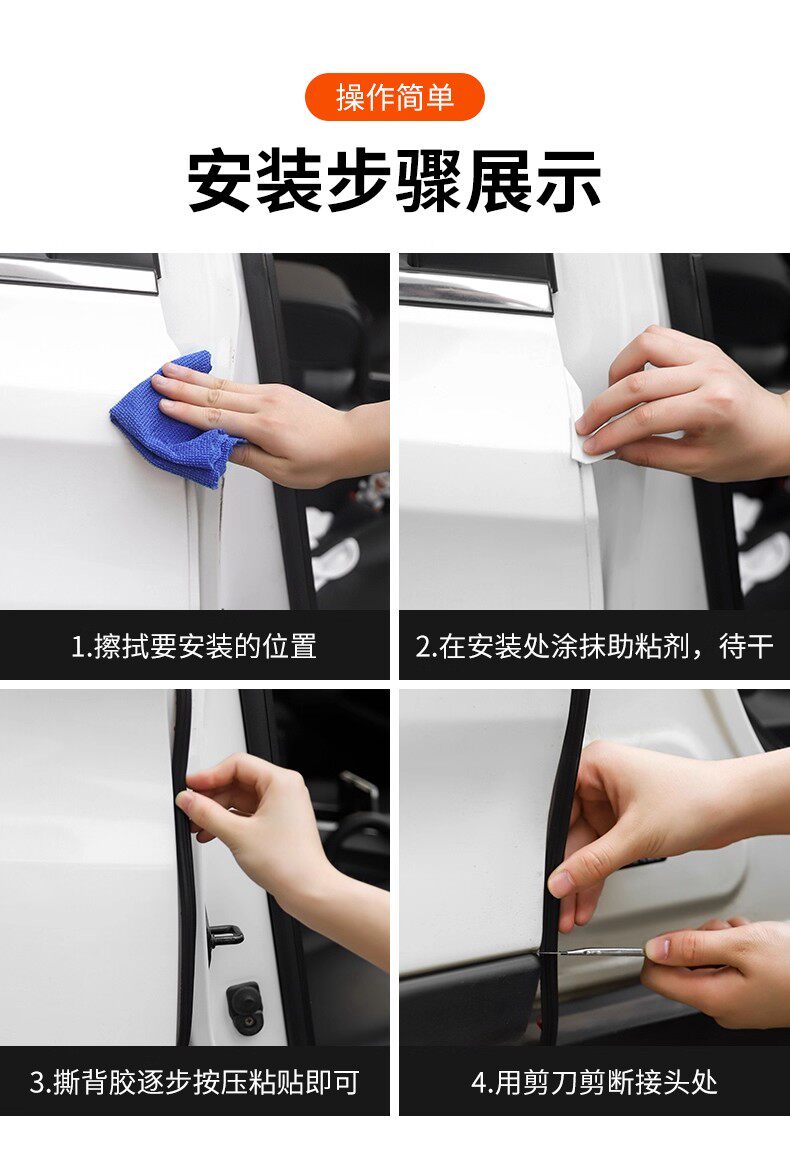 操作简单

安装步骤展示

1.擦拭要安装的位置

2.在安装处涂抹助粘剂，待干

3.撕背胶逐步按压粘贴即可

4.用剪刀剪断接头处