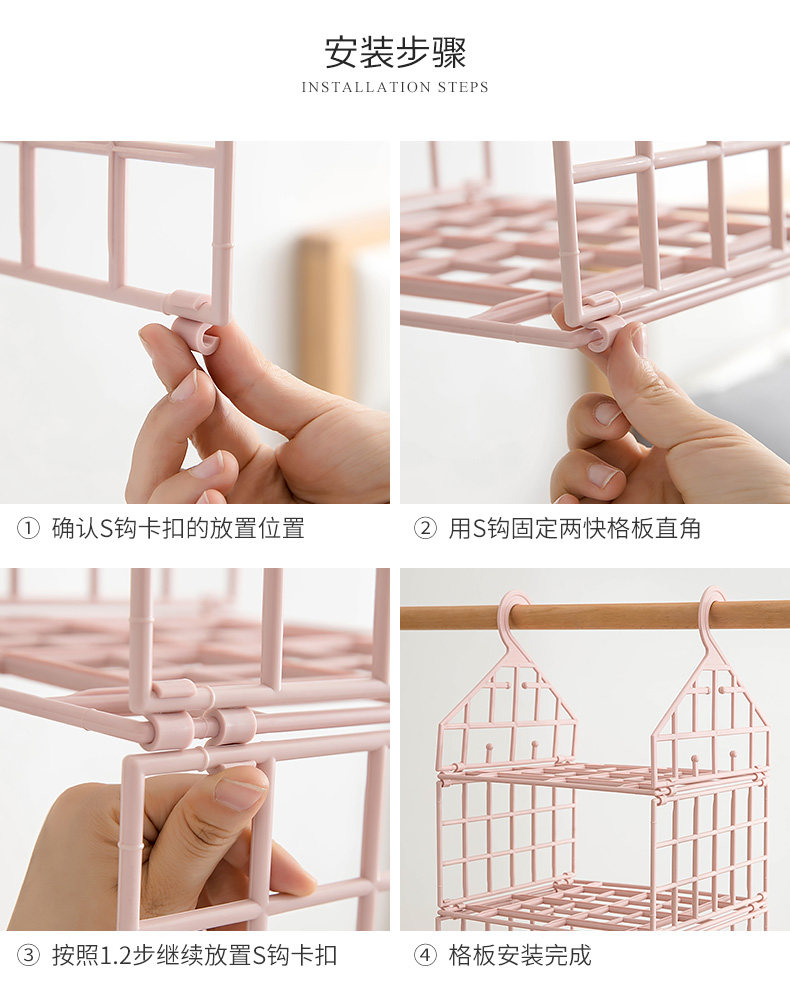 安装步骤

INSTALLATION STEPS

① 确认S钩卡扣的放置位置

② 用S钩固定两快格板直角

③ 按照1.2步继续放置S钩卡扣

④ 格板安装完成