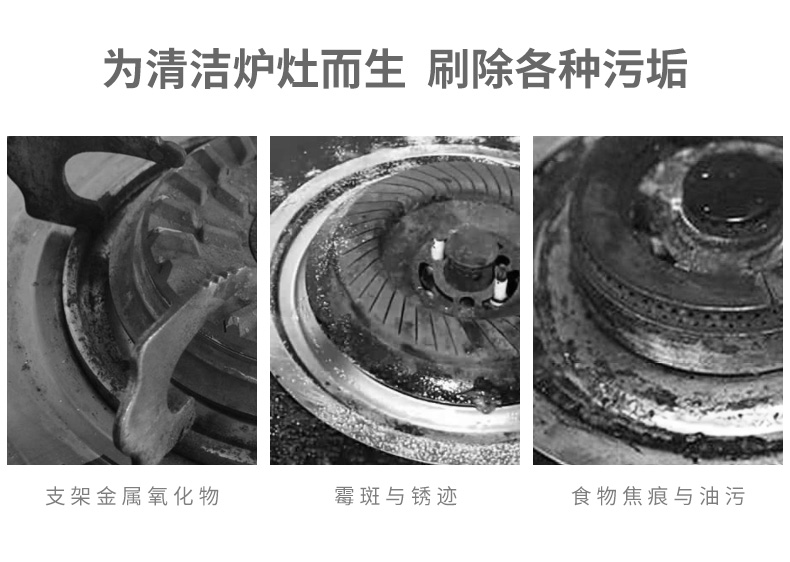 为清洁炉灶而生 刷除各种污垢

支架金属氧化物

霉斑与锈迹

食物焦痕与油污