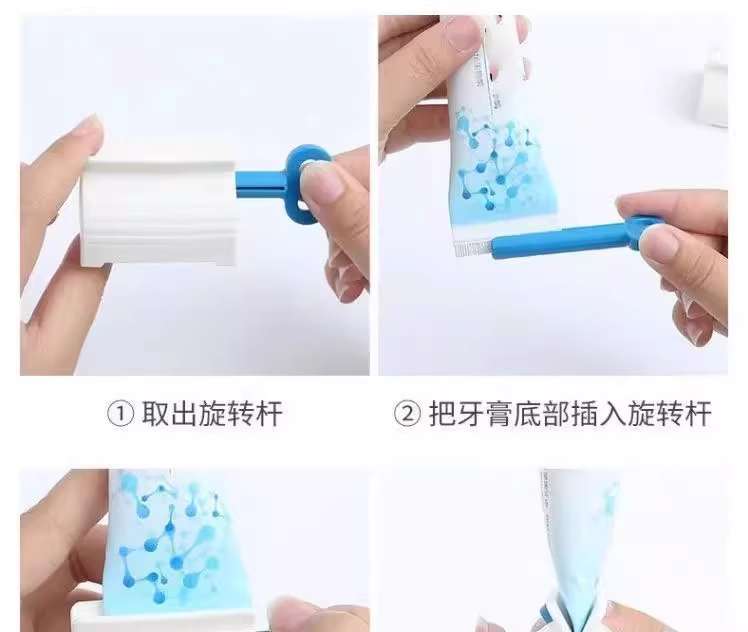 ① 取出旋转杆

② 把牙膏底部插入旋转杆