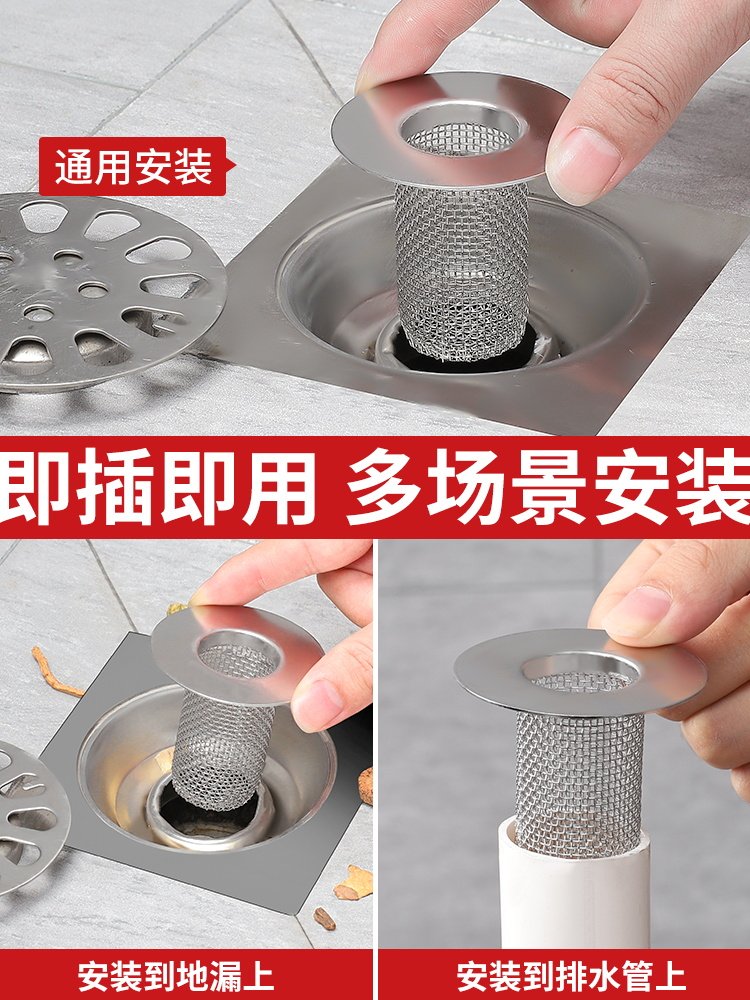 通用安装

即插即用 多场景安装

安装到地漏上

安装到排水管上