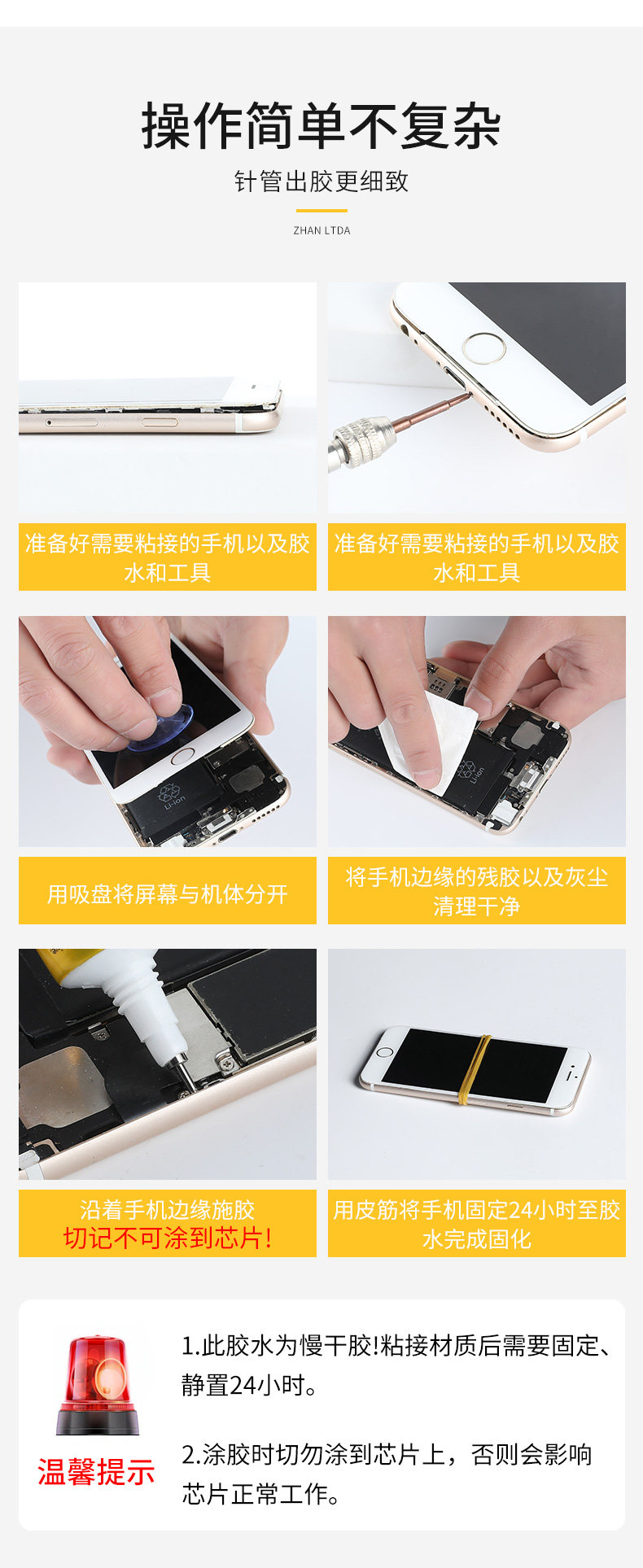 操作简单不复杂

针管出胶更细致

ZHAN LTDA

准备好需要粘接的手机以及胶水和工具

准备好需要粘接的手机以及胶水和工具

Li-ion

用吸盘将屏幕与机体分开

Li-ion

将手机边缘的残胶以及灰尘清理干净

沿着手机边缘施胶
切记不可涂到芯片!

用皮筋将手机固定24小时至胶水完成固化

温馨提示

1.此胶水为慢干胶!粘接材质后需要固定、静置24小时。

2.涂胶时切勿涂到芯片上，否则会影响芯片正常工作。