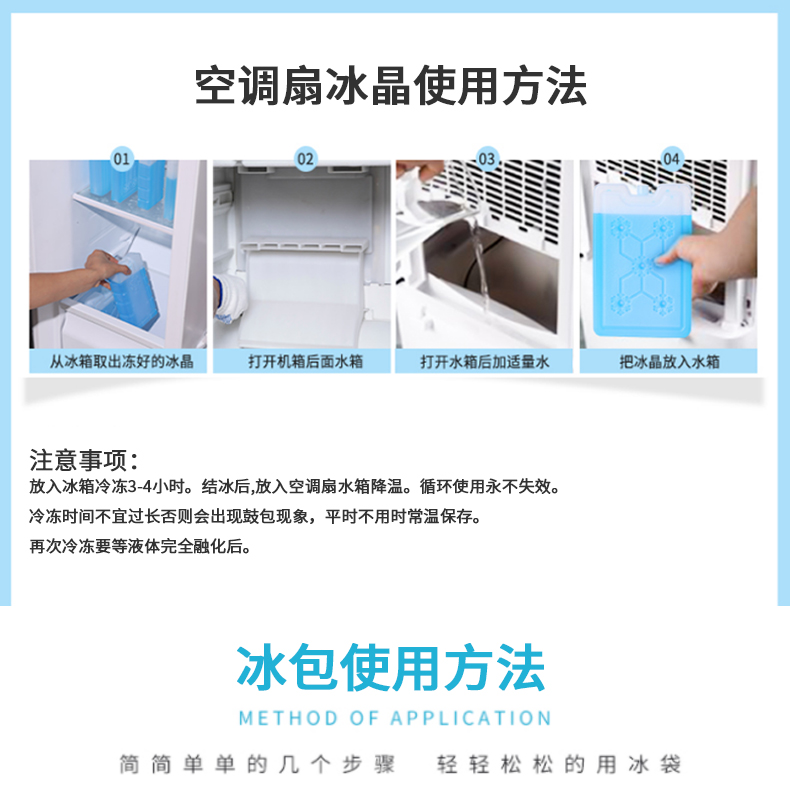 空调扇冰晶使用方法

01
从冰箱取出冻好的冰晶

02
打开机箱后面水箱

03
打开水箱后加适量水

04
把冰晶放入水箱

注意事项：
放入冰箱冷冻3-4小时。结冰后,放入空调扇水箱降温。循环使用永不失效。
冷冻时间不宜过长否则会出现鼓包现象，平时不用时常温保存。
再次冷冻要等液体完全融化后。

冰包使用方法
METHOD OF APPLICATION
简简单单的几个步骤 轻轻松松的用冰袋