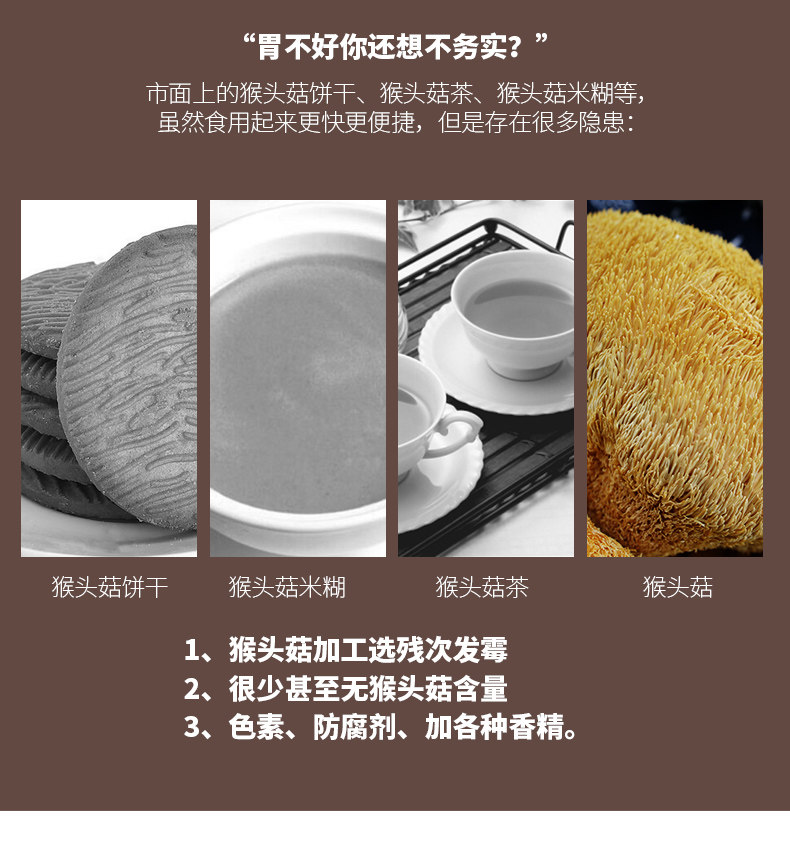 “胃不好你还想不务实？”

市面上的猴头菇饼干、猴头菇茶、猴头菇米糊等，虽然食用起来更快更便捷，但是存在很多隐患：

猴头菇饼干

猴头菇米糊

猴头菇茶

猴头菇

1、猴头菇加工选残次发霉
2、很少甚至无猴头菇含量
3、色素、防腐剂、加各种香精。