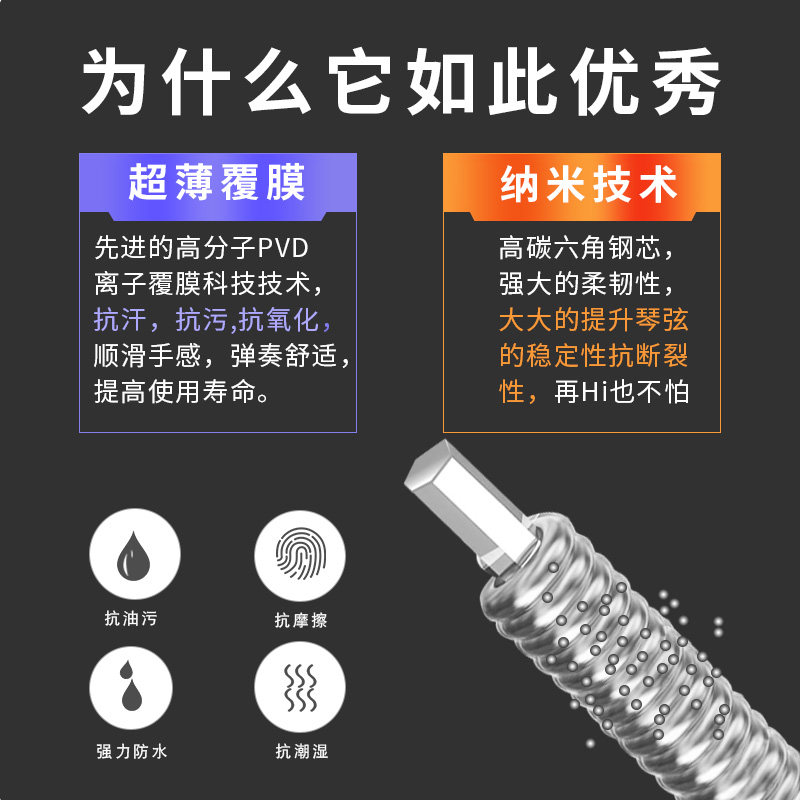 为什么它如此优秀

超薄覆膜

先进的高分子PVD离子覆膜科技技术，抗汗，抗污,抗氧化，顺滑手感，弹奏舒适，提高使用寿命。

纳米技术

高碳六角钢芯，强大的柔韧性，大大的提升琴弦的稳定性抗断裂性，再Hi也不怕

抗油污

抗摩擦

强力防水

抗潮湿