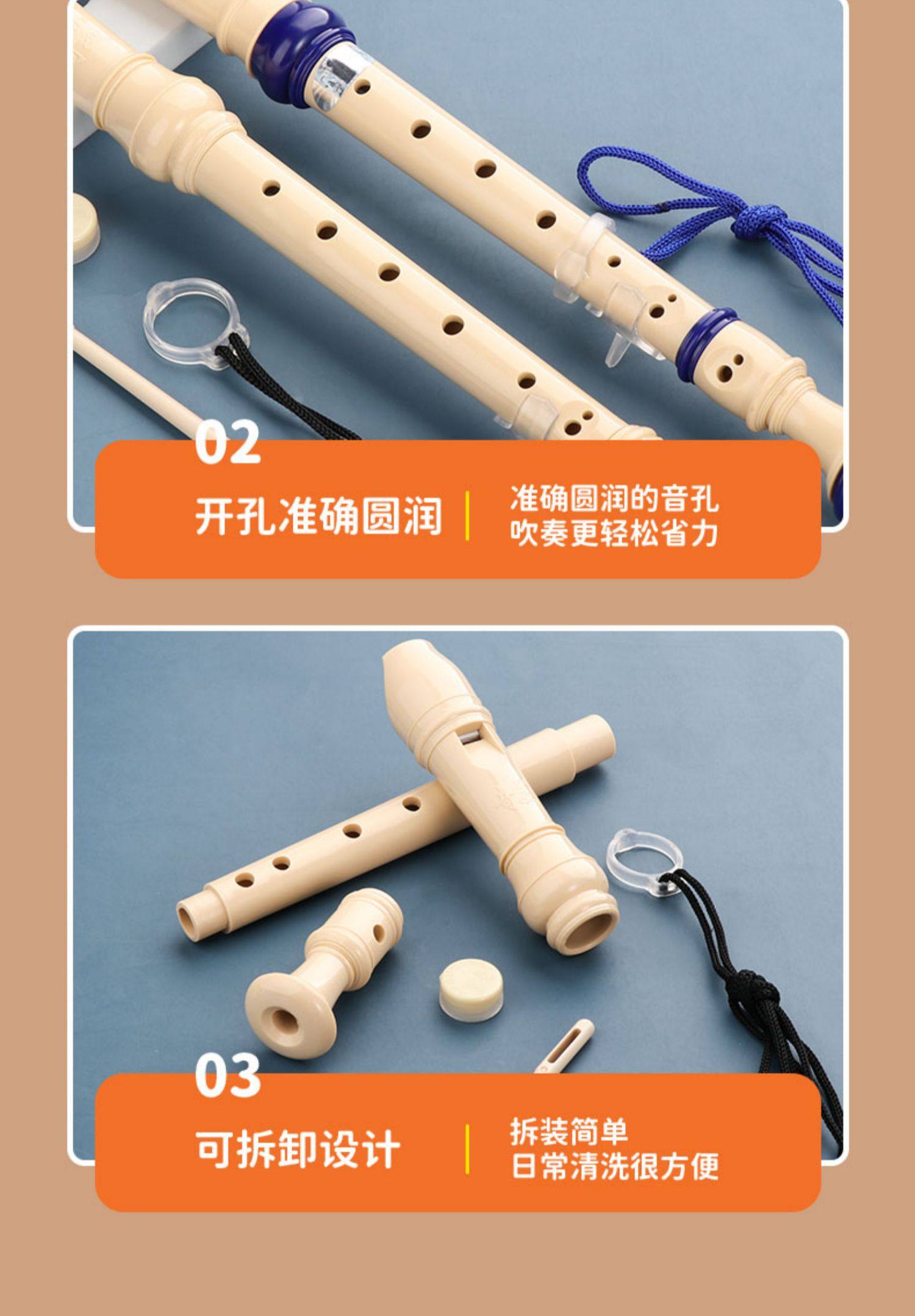 02

开孔准确圆润

准确圆润的音孔
吹奏更轻松省力

03

可拆卸设计

拆装简单
日常清洗很方便