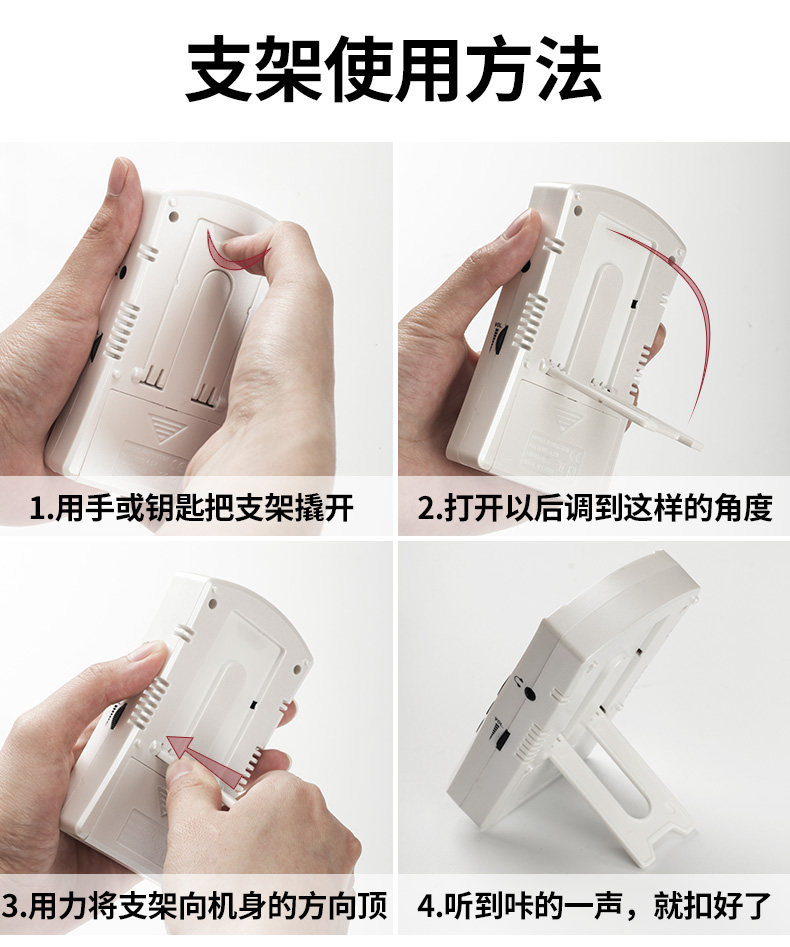 支架使用方法

1.用手或钥匙把支架撬开

2.打开以后调到这样的角度

3.用力将支架向机身的方向顶

4.听到咔的一声，就扣好了