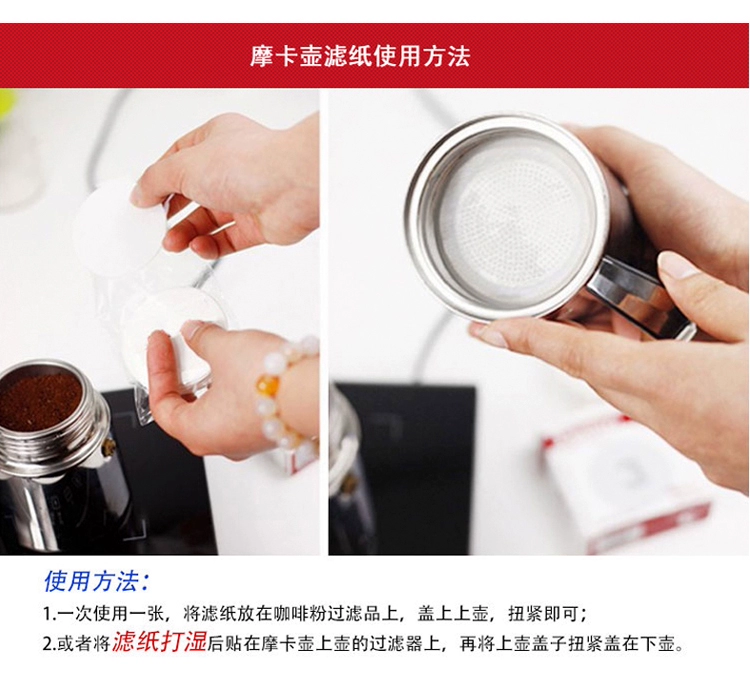 摩卡壶滤纸使用方法

使用方法:

1.一次使用一张，将滤纸放在咖啡粉过滤品上，盖上上壶，扭紧即可；

2.或者将滤纸打湿后贴在摩卡壶上壶的过滤器上，再将上壶盖子扭紧盖在下壶。