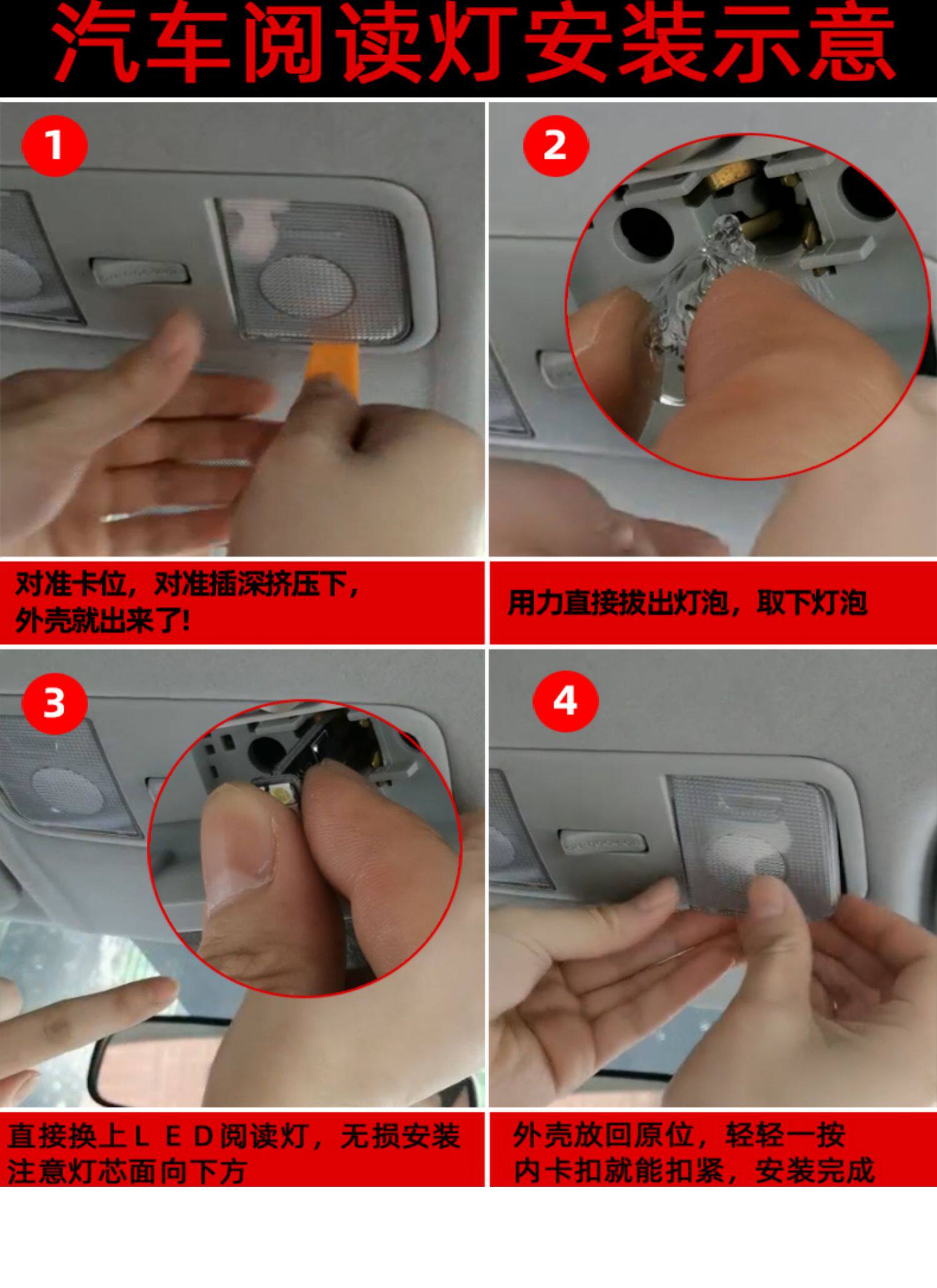 汽车阅读灯安装示意

1

2

对准卡位，对准插深挤压下，
外壳就出来了!

用力直接拔出灯泡，取下灯泡

3

4

直接换上ＬＥＤ阅读灯，无损安装
注意灯芯面向下方

外壳放回原位，轻轻一按
内卡扣就能扣紧，安装完成