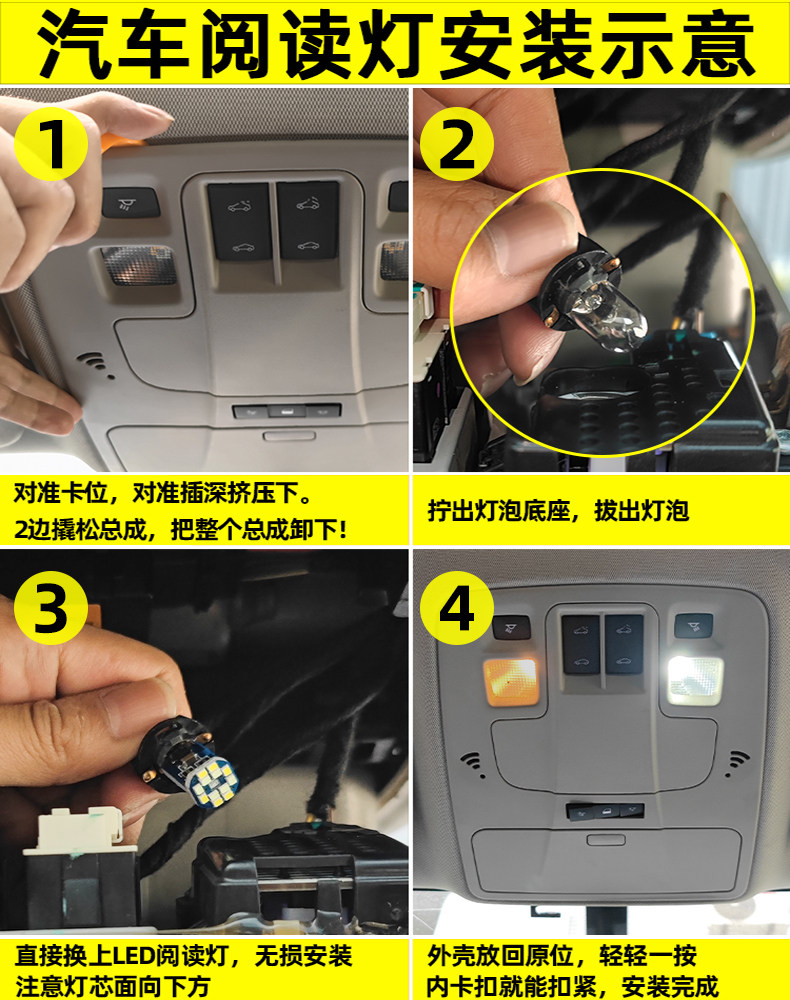 汽车阅读灯安装示意

1

对准卡位，对准插深挤压下。
2边撬松总成，把整个总成卸下！

2

拧出灯泡底座，拔出灯泡

3

直接换上LED阅读灯，无损安装
注意灯芯面向下方

4

外壳放回原位，轻轻一按
内卡扣就能扣紧，安装完成