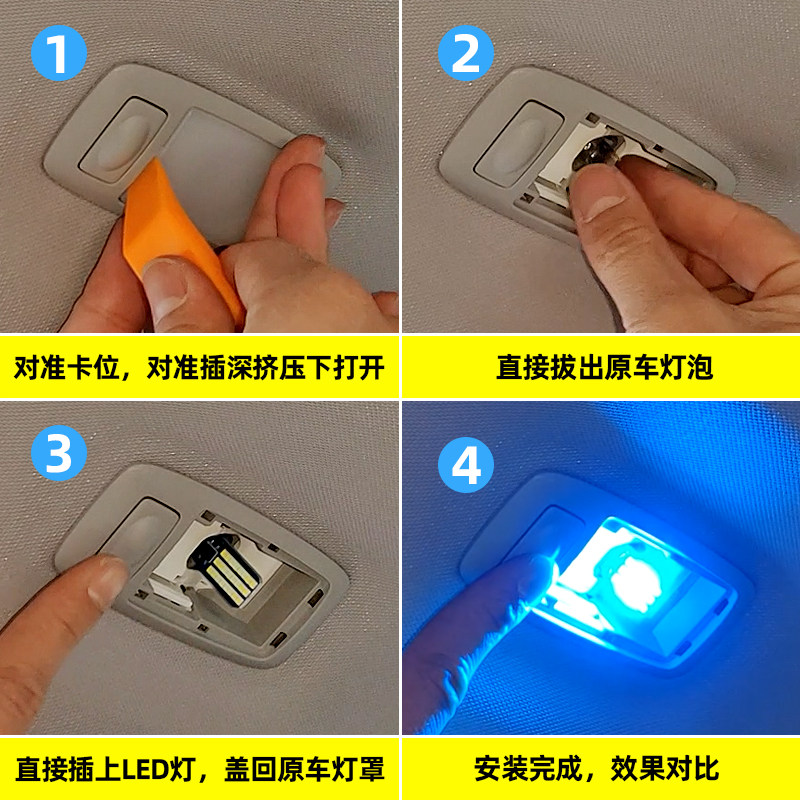 1

对准卡位，对准插深挤压下打开

2

直接拔出原车灯泡

3

直接插上LED灯，盖回原车灯罩

4

安装完成，效果对比