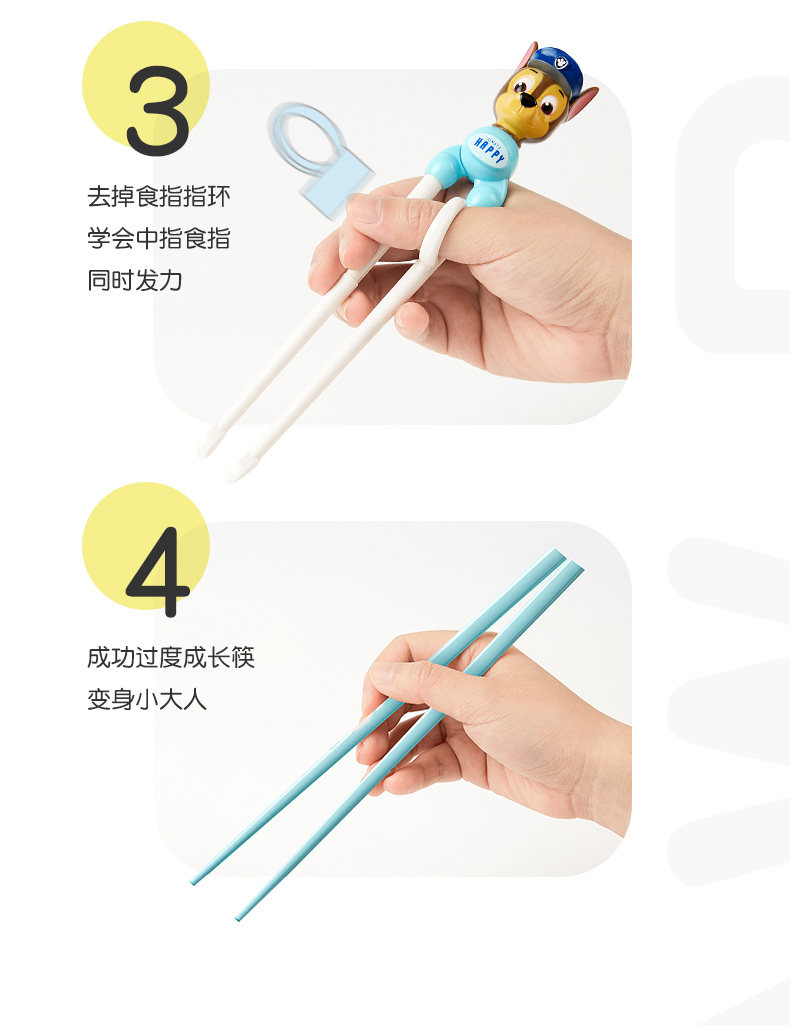 3

去掉食指指环
学会中指食指
同时发力

HAPPY

4

成功过度成长筷
变身小大人