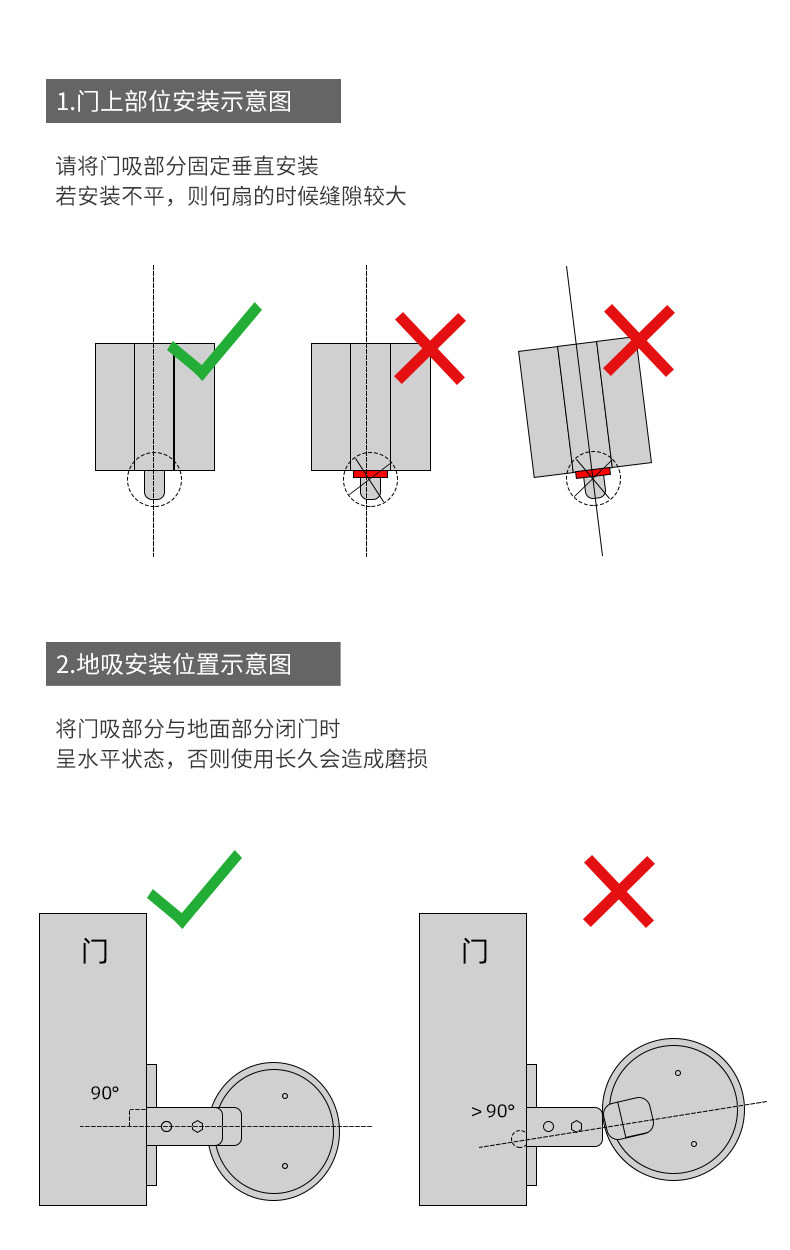 1.门上部位安装示意图

请将门吸部分固定垂直安装
若安装不平，则何扇的时候缝隙较大

2.地吸安装位置示意图

将门吸部分与地面部分闭门时
呈水平状态，否则使用长久会造成磨损

门

90°

门

> 90°