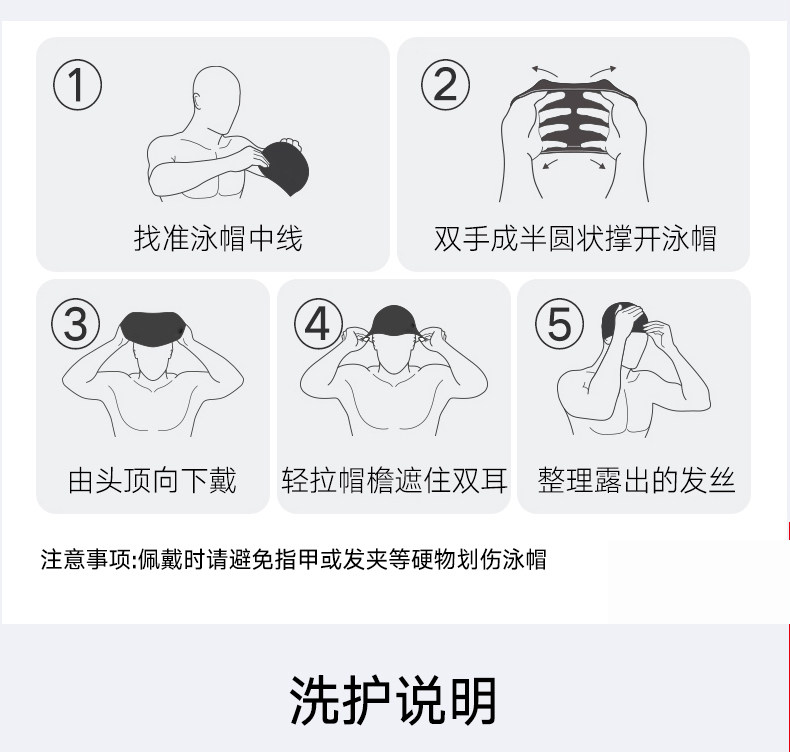 ①
找准泳帽中线

②
双手成半圆状撑开泳帽

③
由头顶向下戴

④
轻拉帽檐遮住双耳

⑤
整理露出的发丝

注意事项:佩戴时请避免指甲或发夹等硬物划伤泳帽

洗护说明