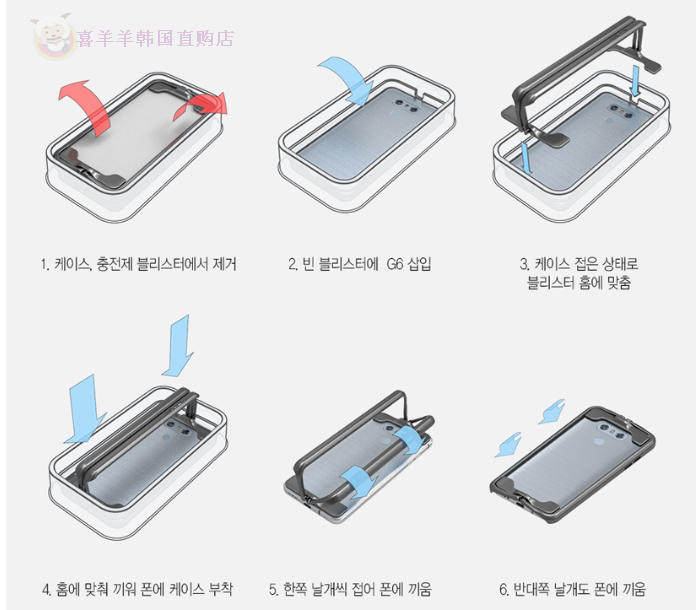 喜羊羊韩国直购店

1. 케이스, 충전제 블리스터에서 제거

2. 빈 블리스터에 G6 삽입

3. 케이스 접은 상태로 블리스터 홈에 맞춤

4. 홈에 맞춰 끼워 폰에 케이스 부착

5. 한쪽 날개씩 접어 폰에 끼움

6. 반대쪽 날개도 폰에 끼움