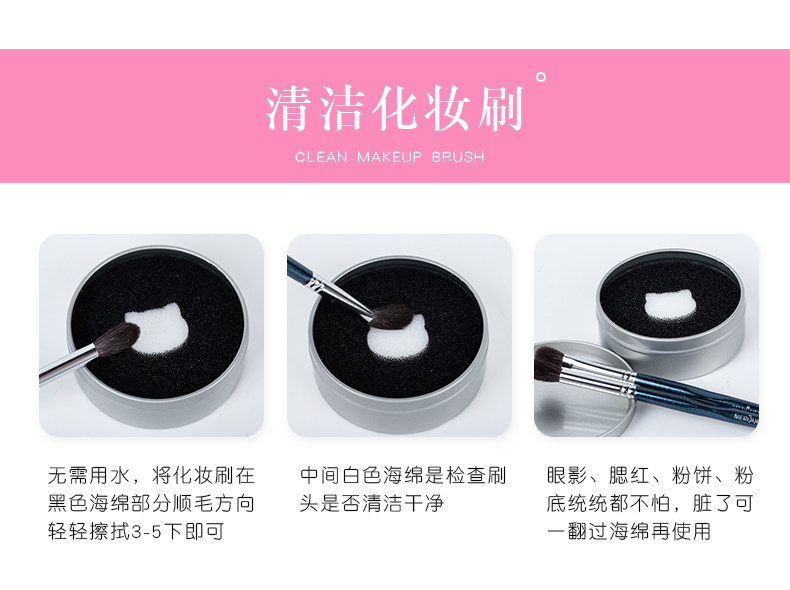 清洁化妆刷°

CLEAN MAKEUP BRUSH

无需用水，将化妆刷在黑色海绵部分顺毛方向轻轻擦拭3-5下即可

中间白色海绵是检查刷头是否清洁干净

眼影、腮红、粉饼、粉底统统都不怕，脏了可一翻过海绵再使用